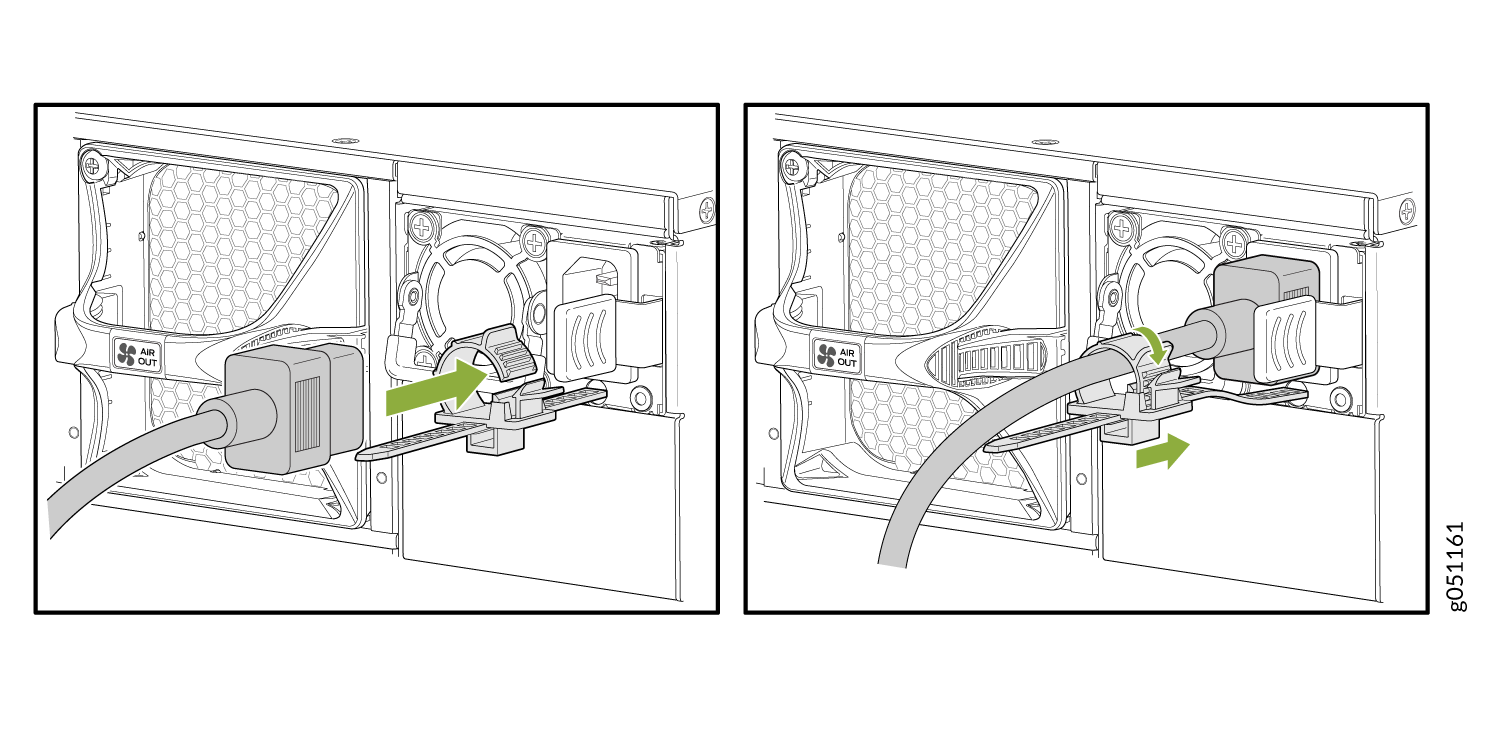 AIR OUT

AIR OUT

g051161