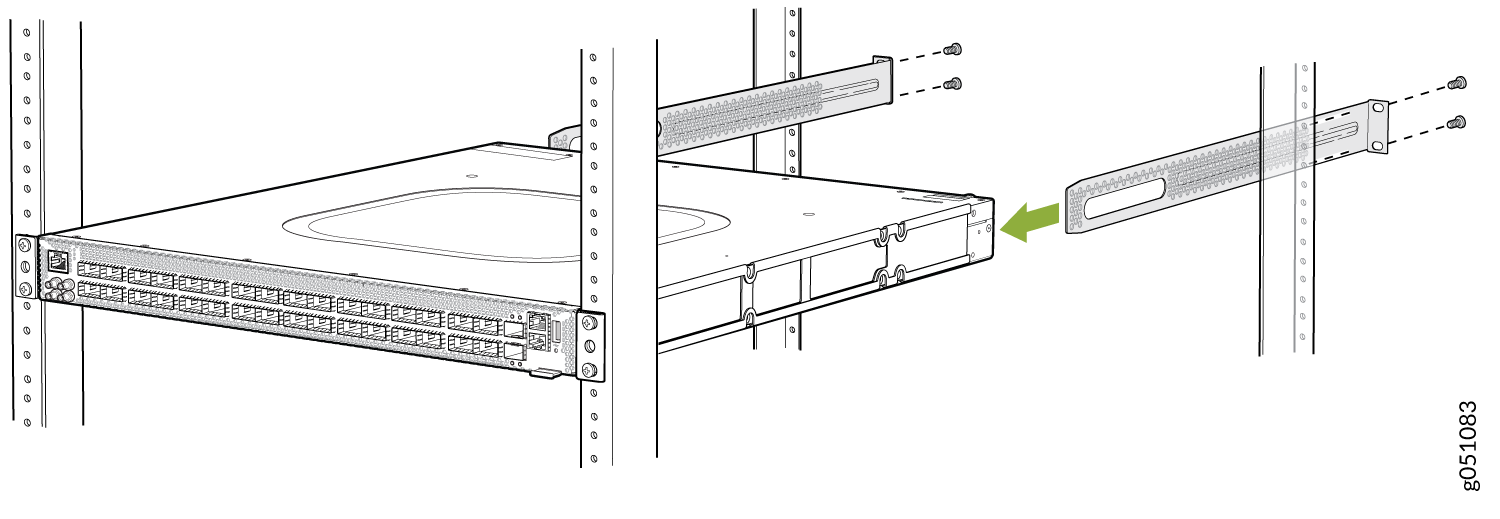 g051083