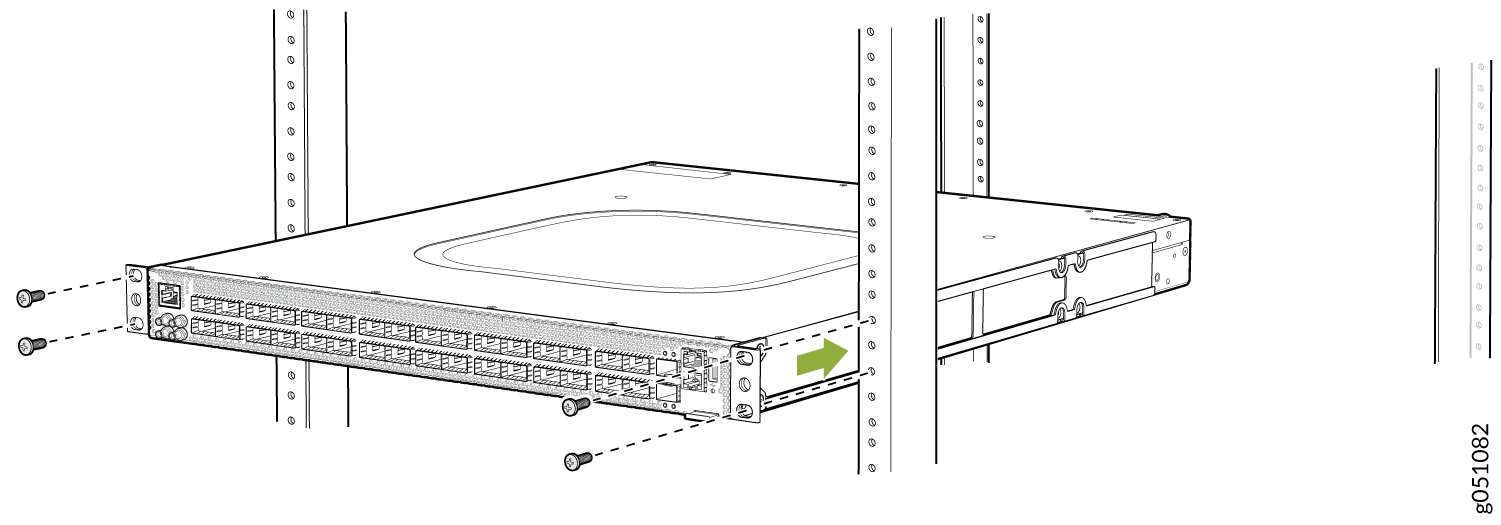 g051082