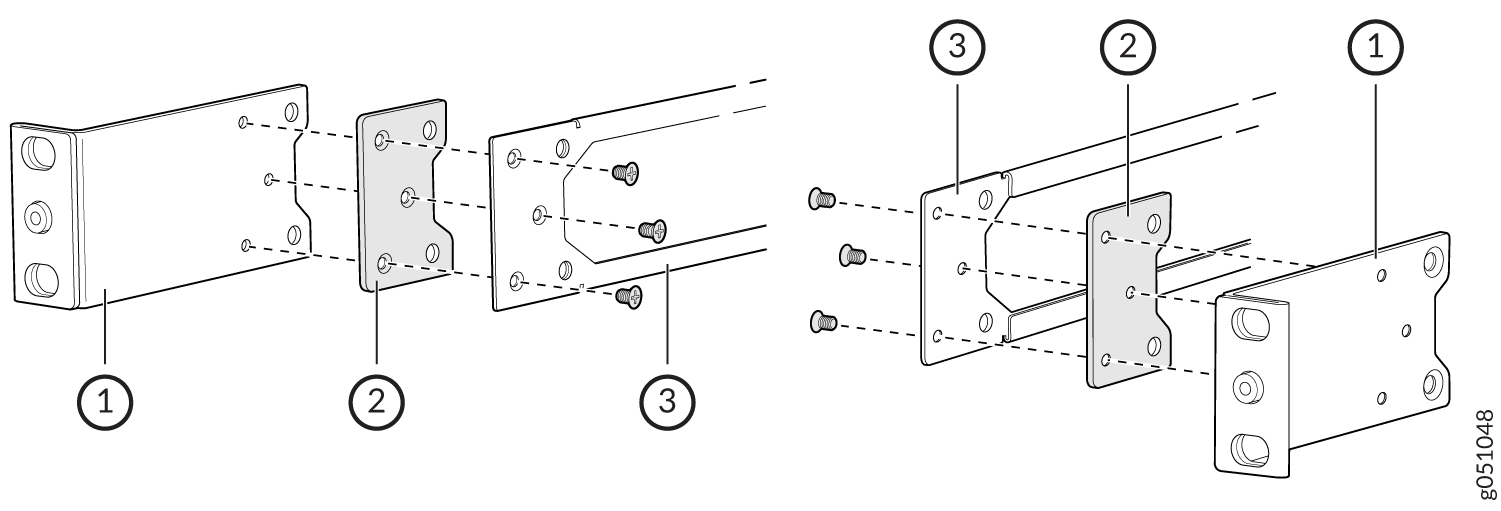 1
2
3
3
2
1
g051048