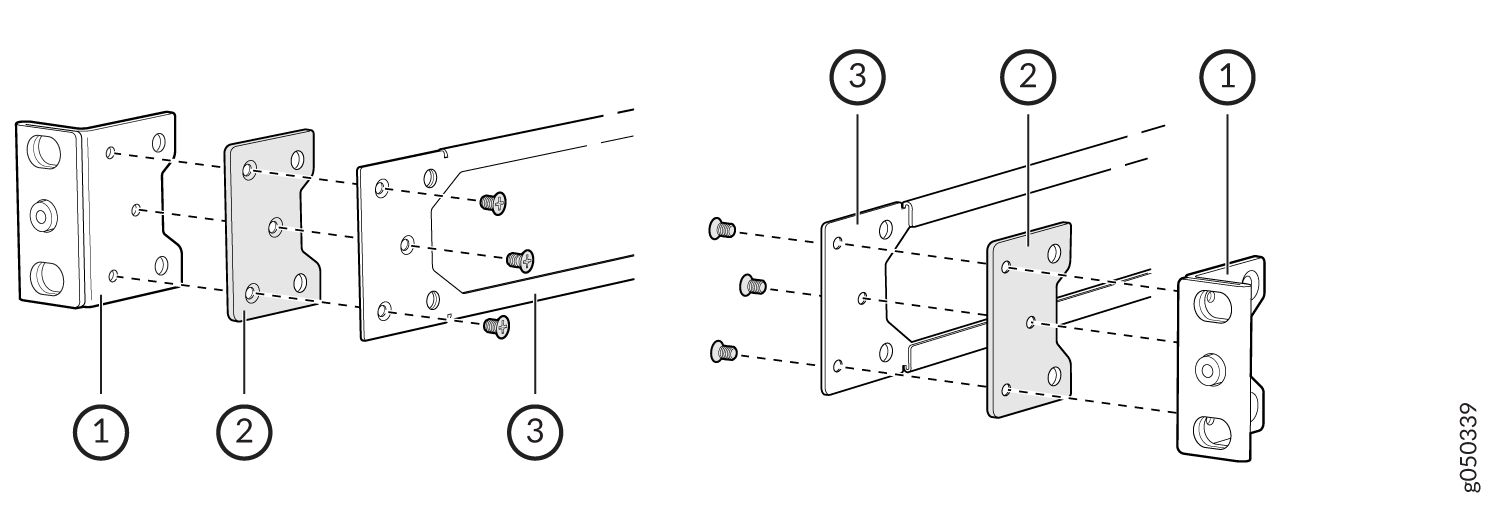 1
2
3
3
2
1
g050339