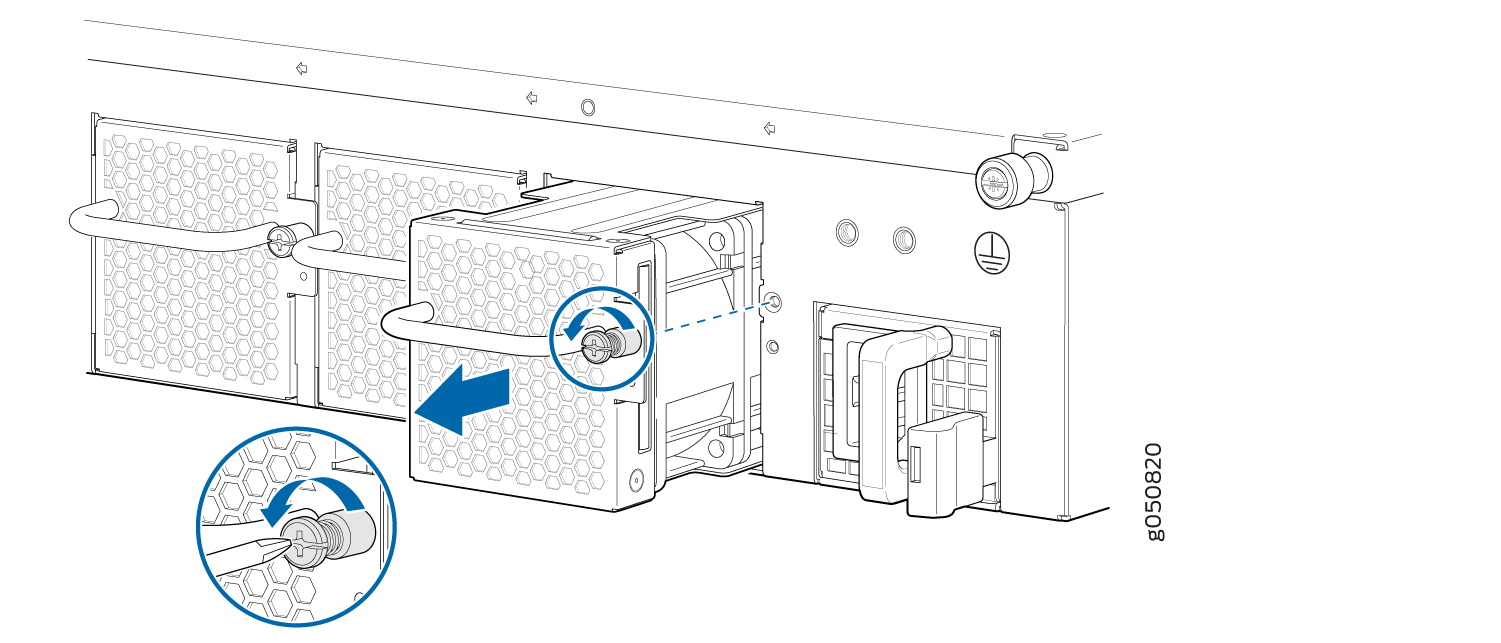 g050820