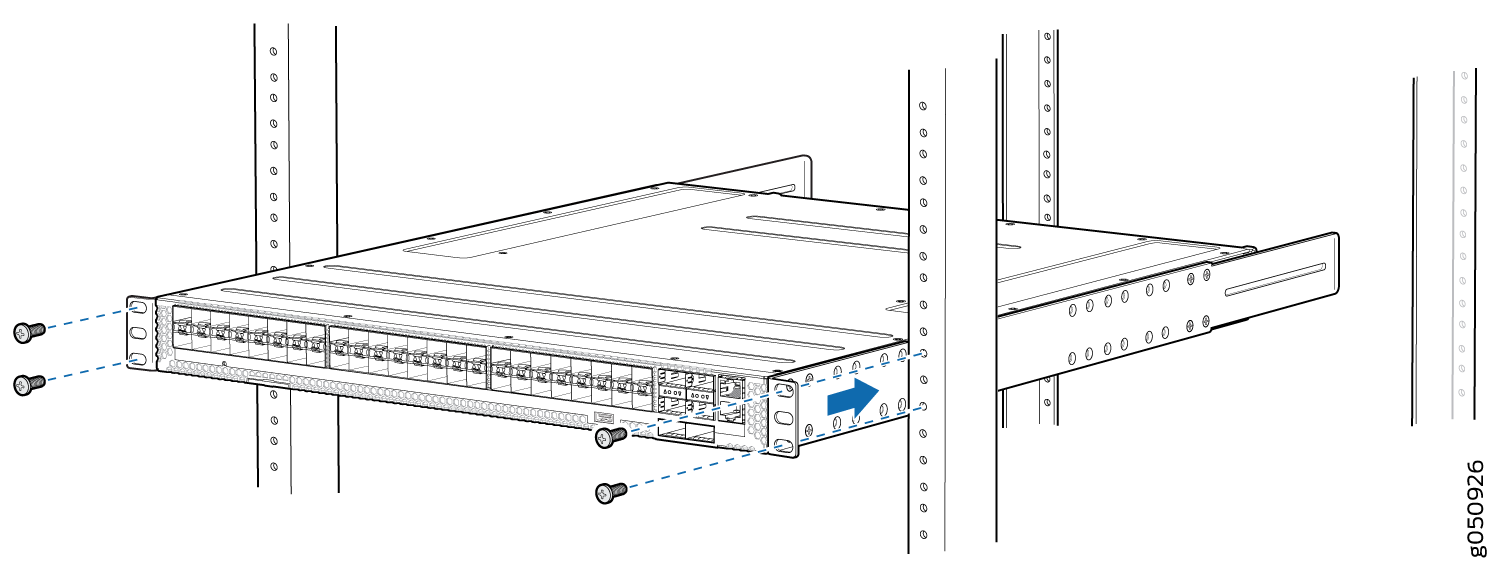 g050926