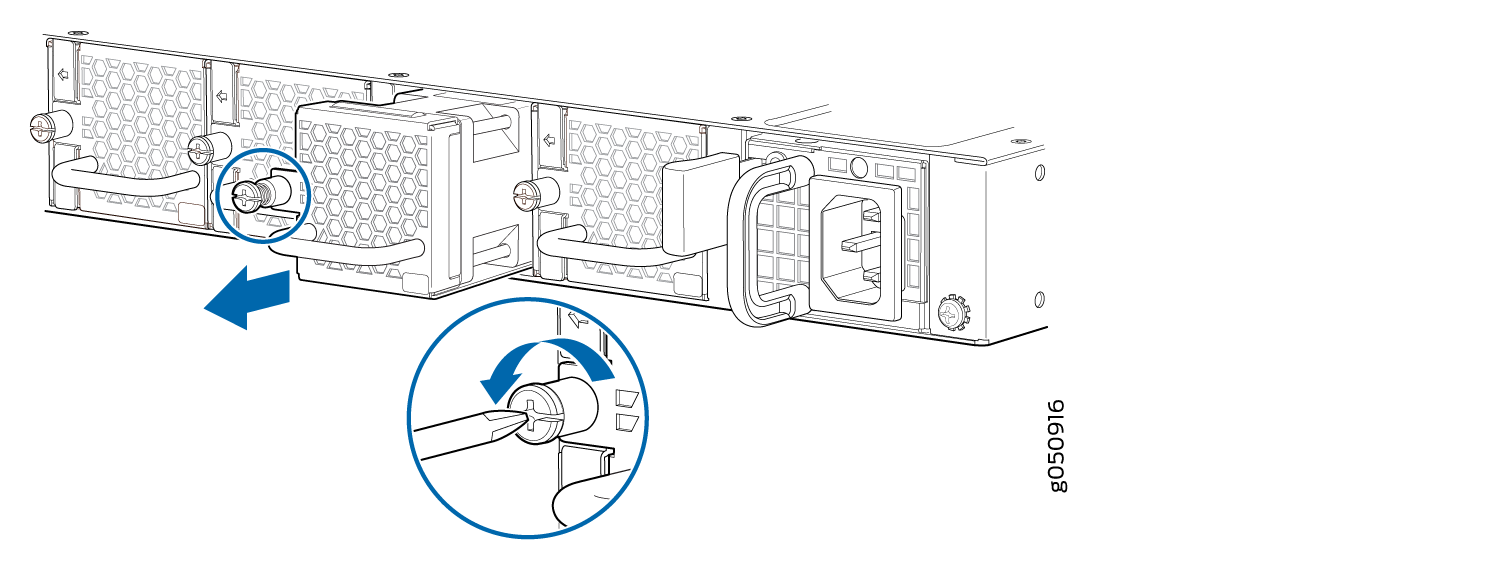 g050916