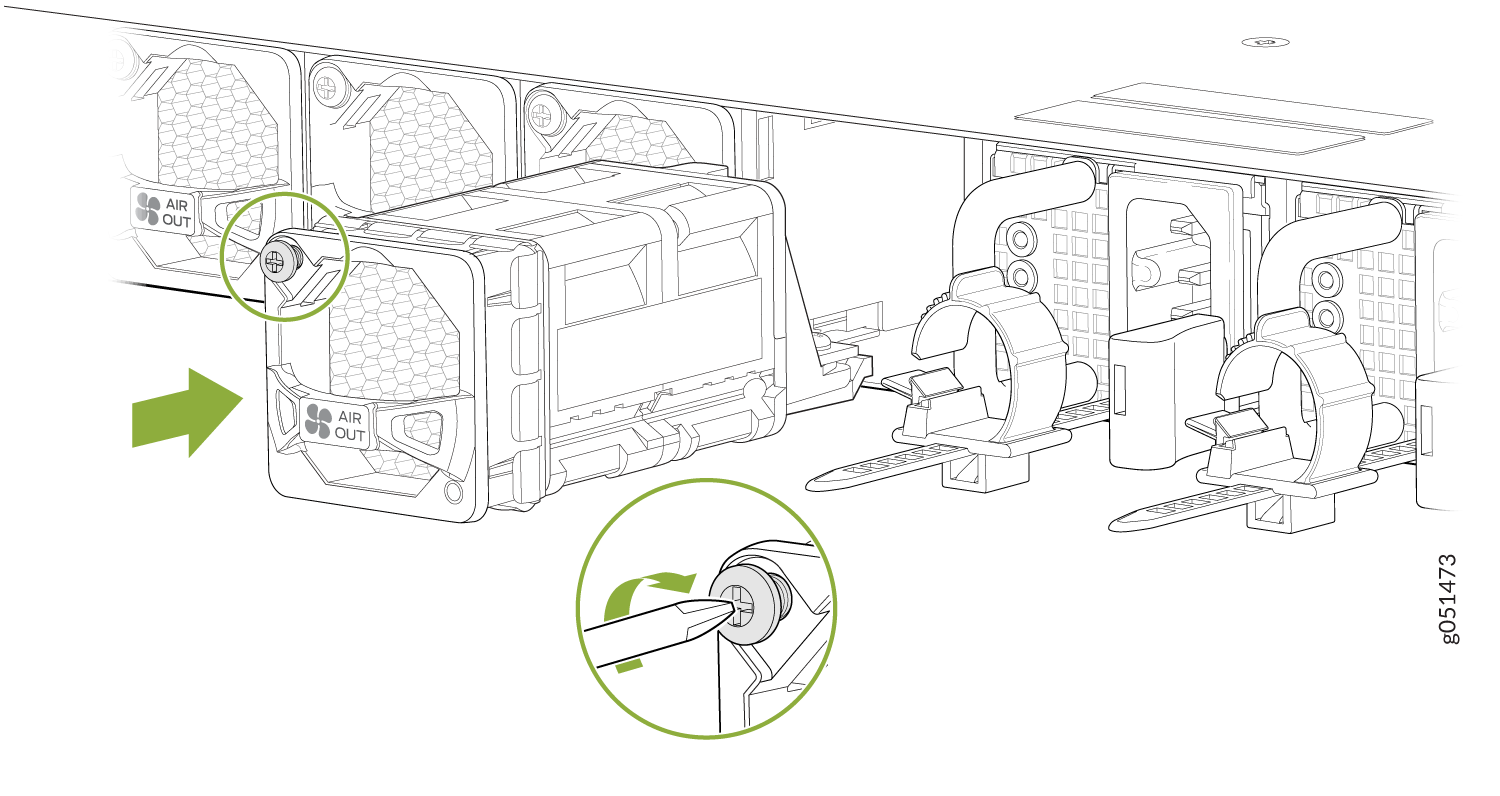 AIR OUT

AIR OUT

g051473