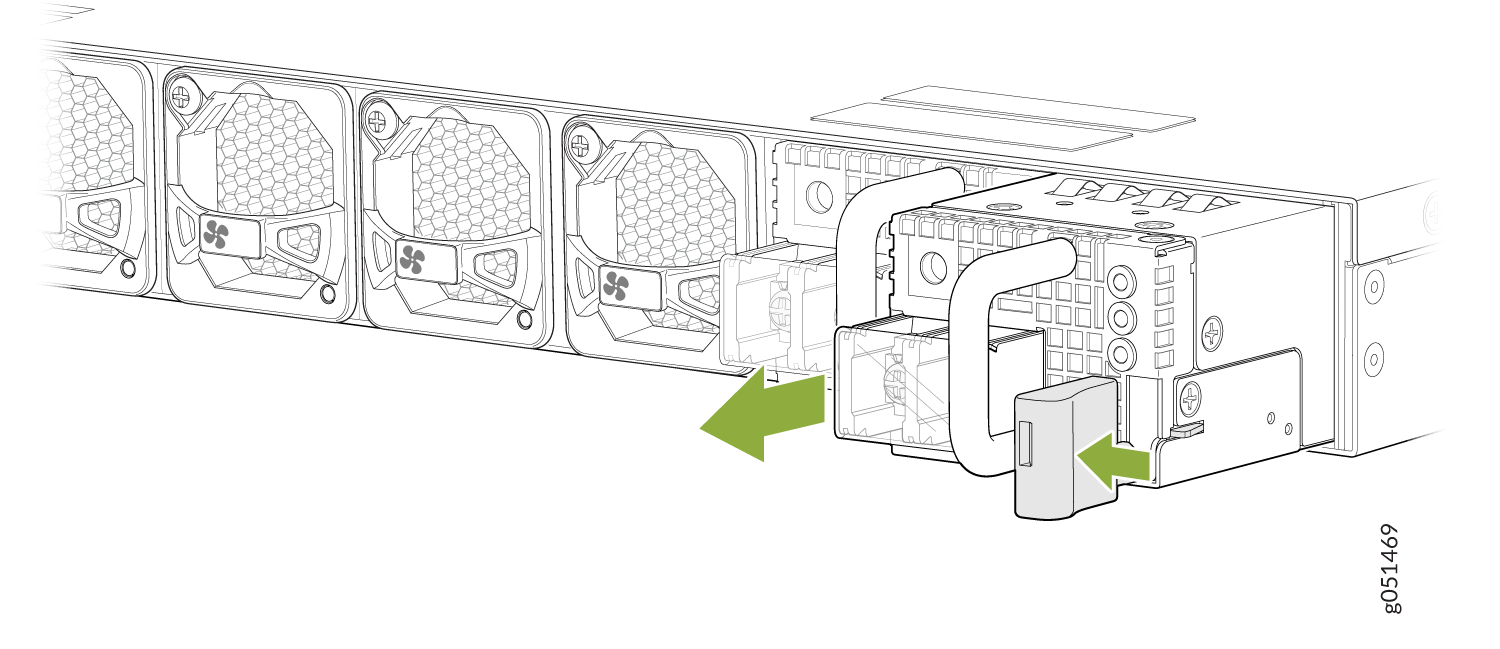 g051469