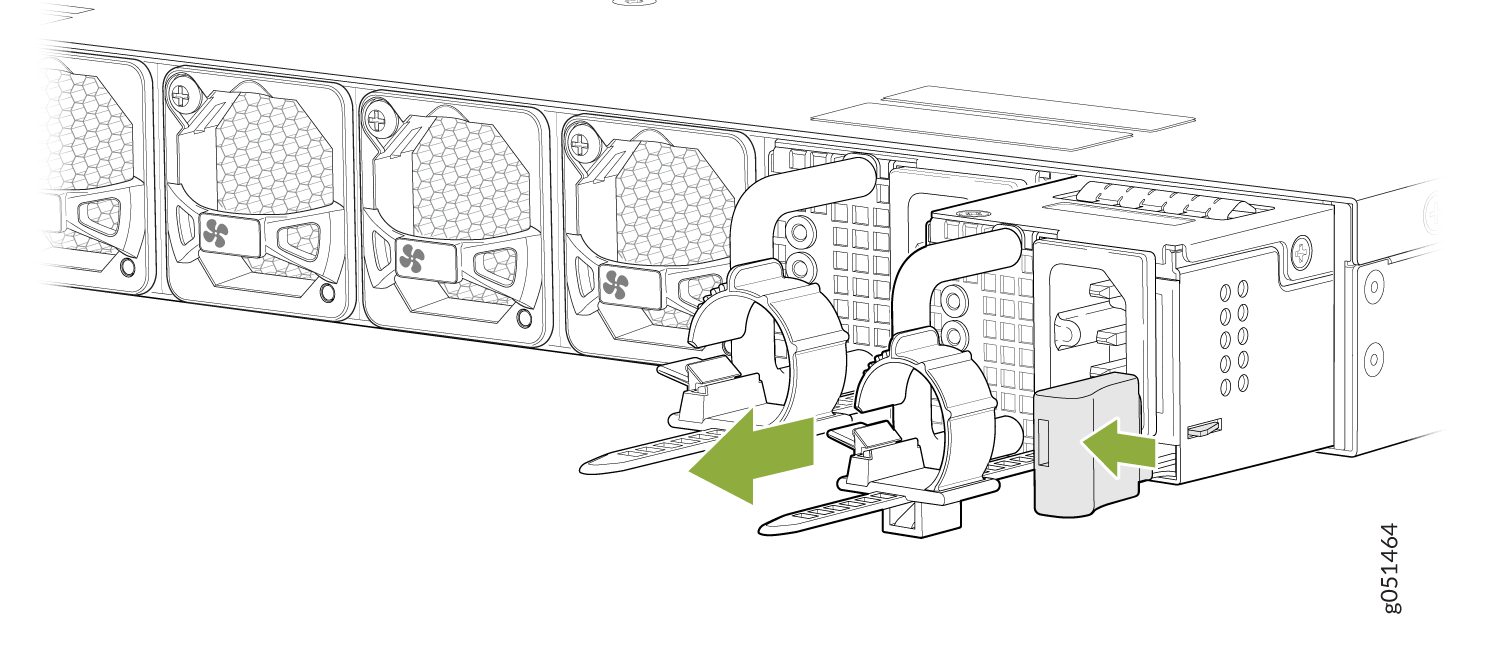 g051464