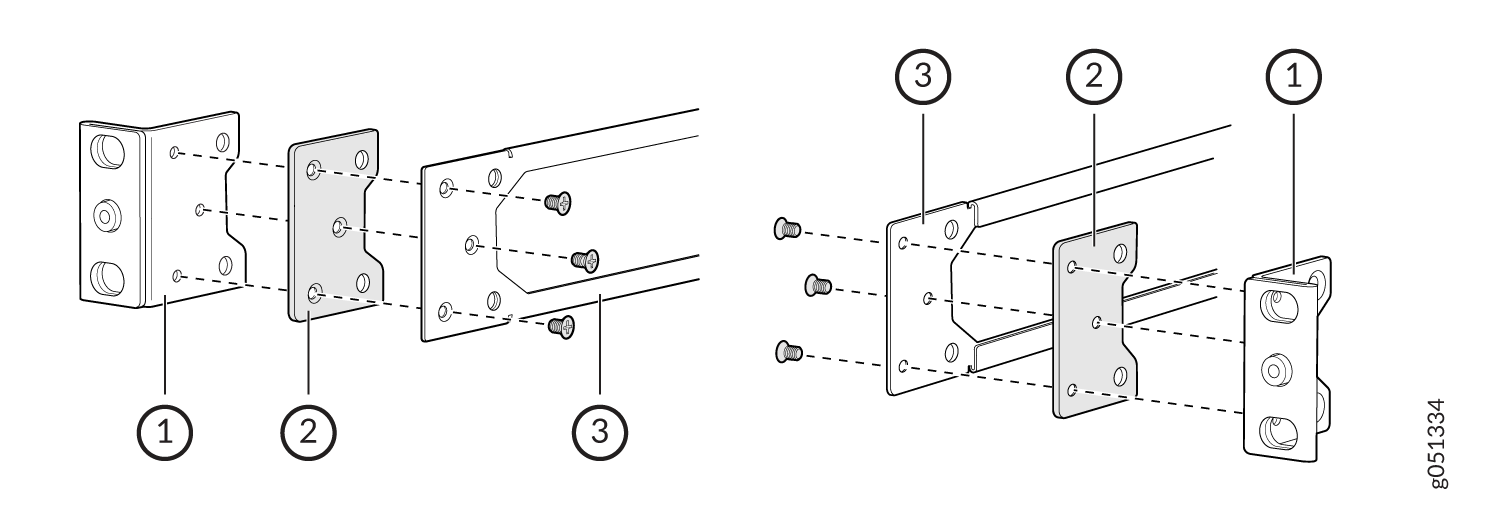 1
2
3
3
2
1
g051334