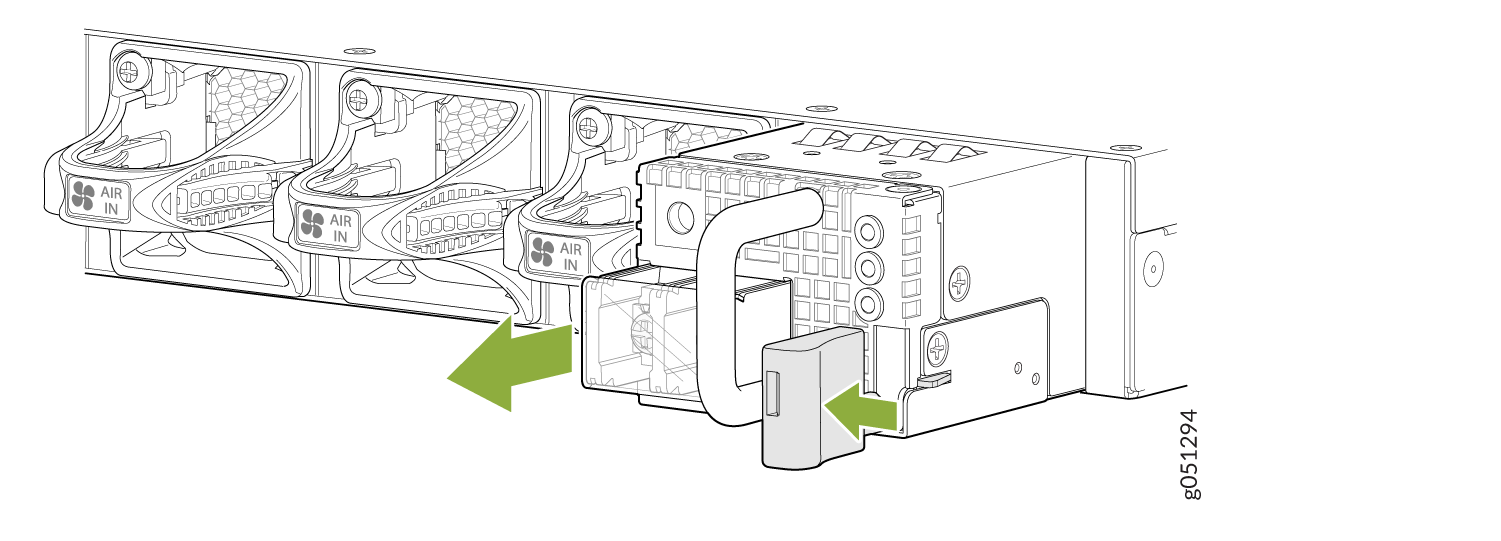 AIR IN

AIR IN

AIR IN

g051294