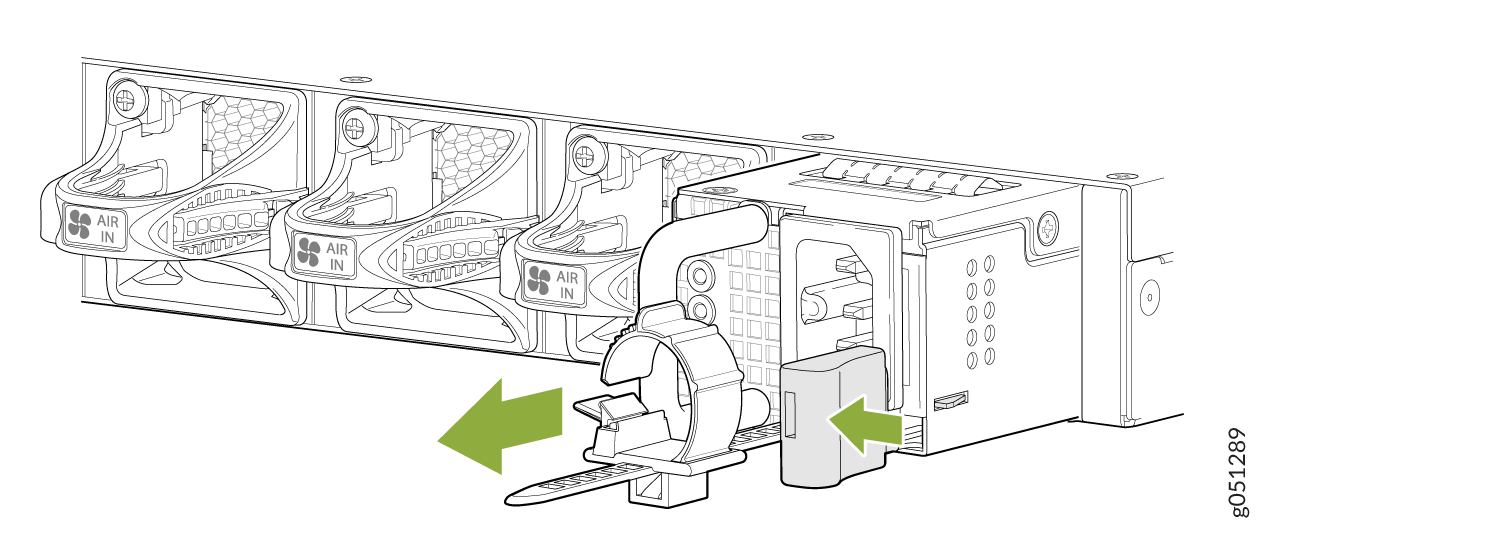 AIR IN
AIR IN
AIR IN
g051289