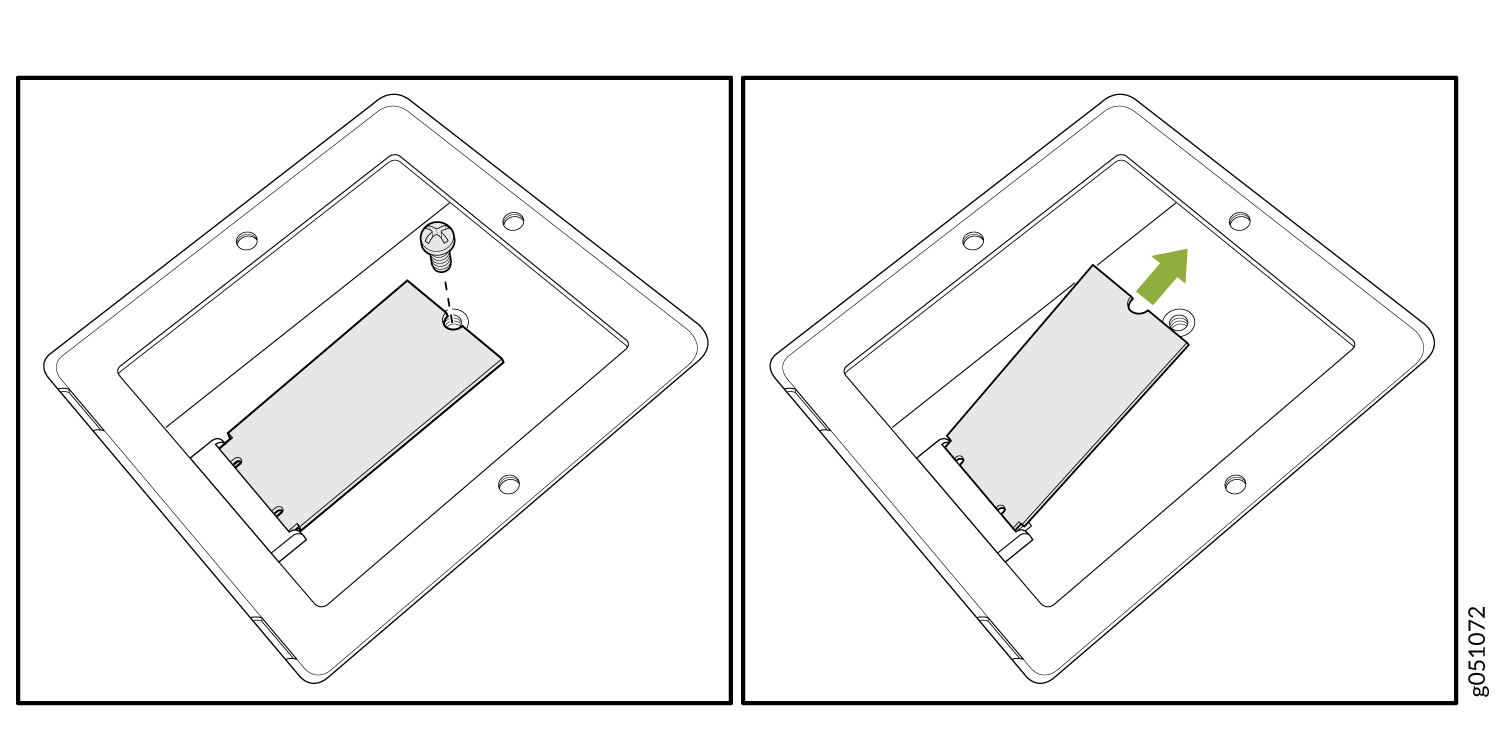 g051072