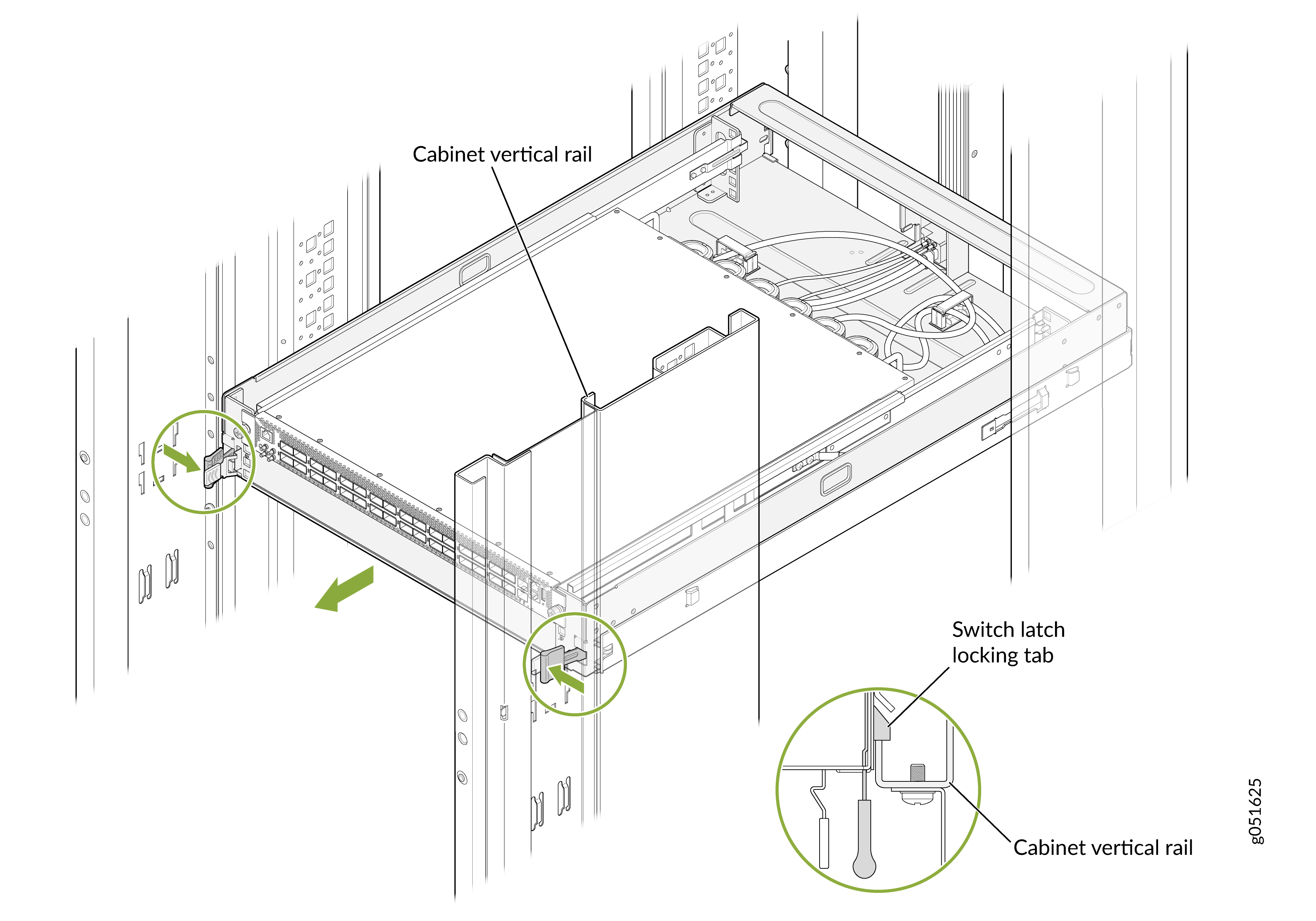 Cabinet vertical rail

Switch latch locking tab

Cabinet vertical rail

g051625