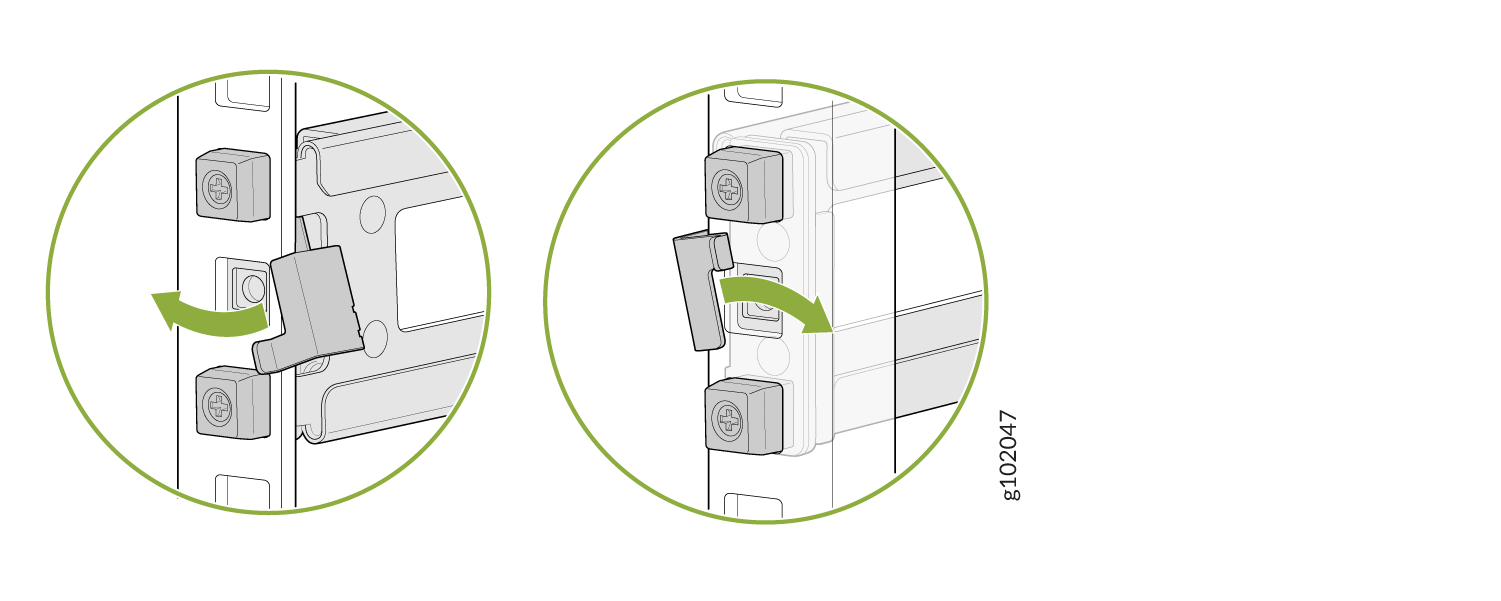 g102047