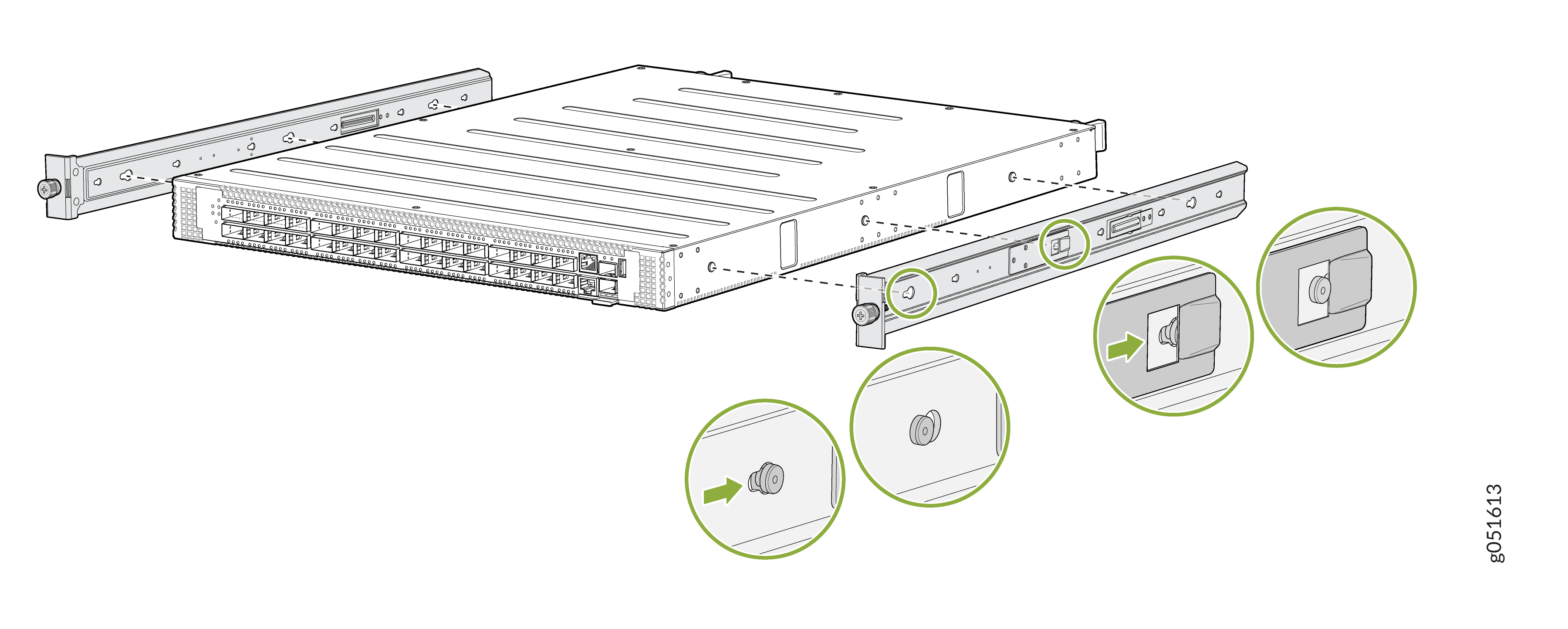 g051613