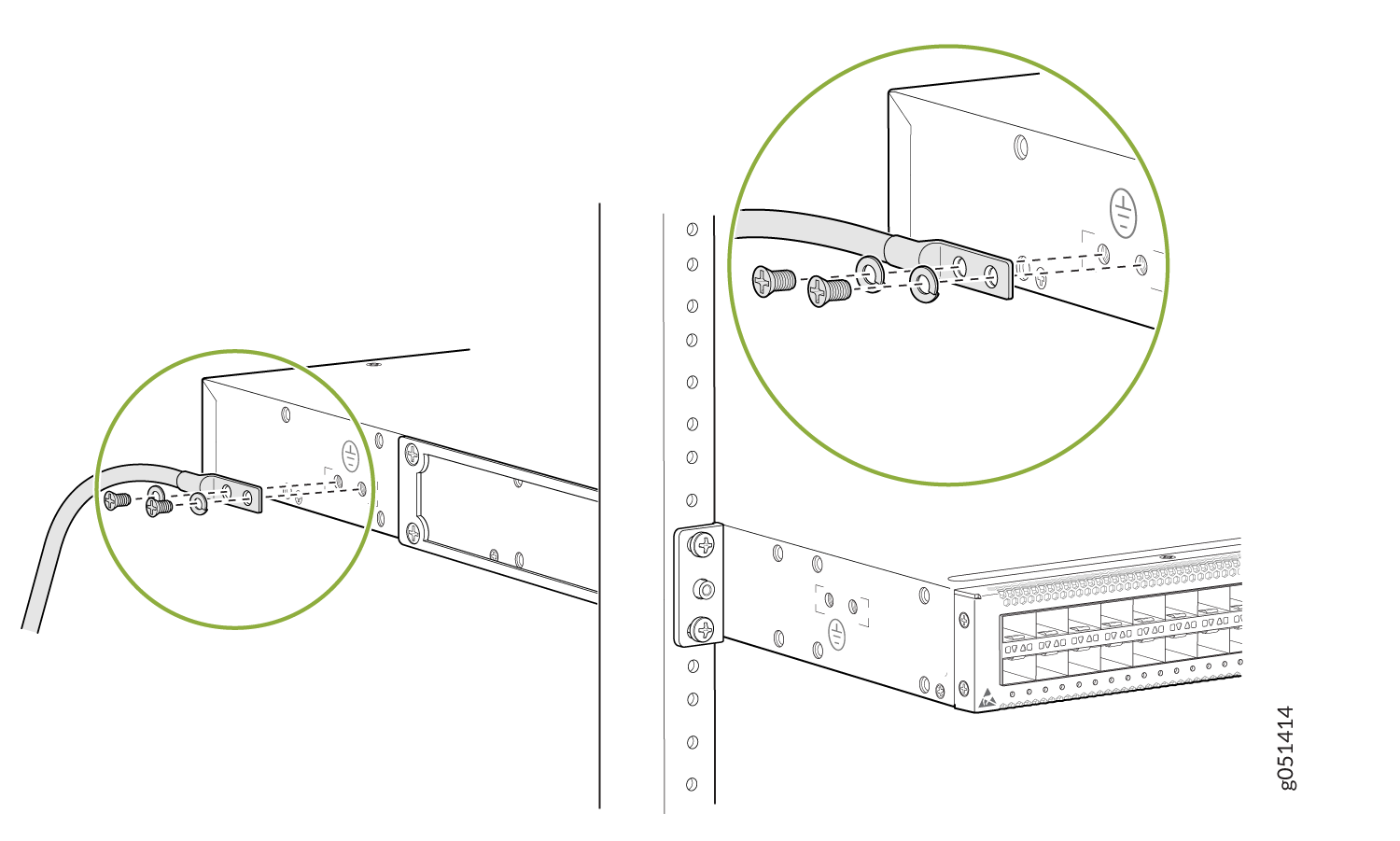 g051414