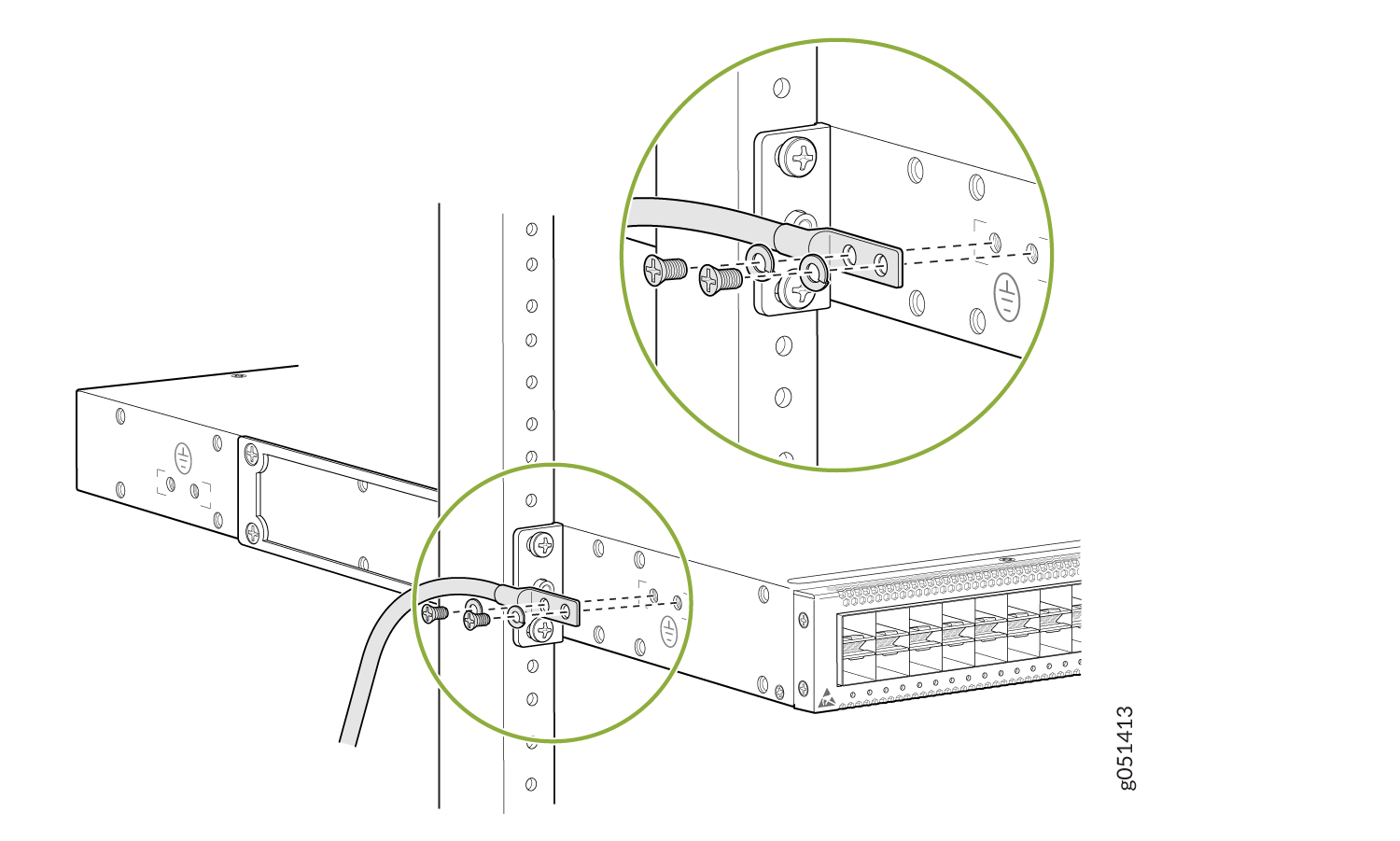 g051413