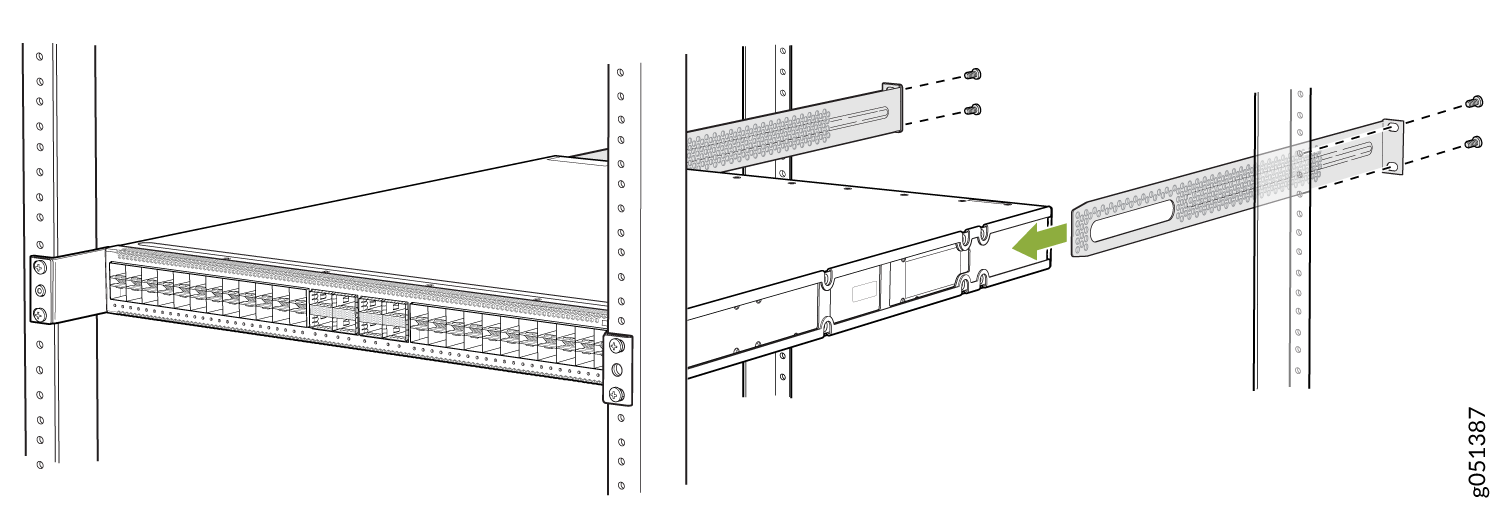 g051387