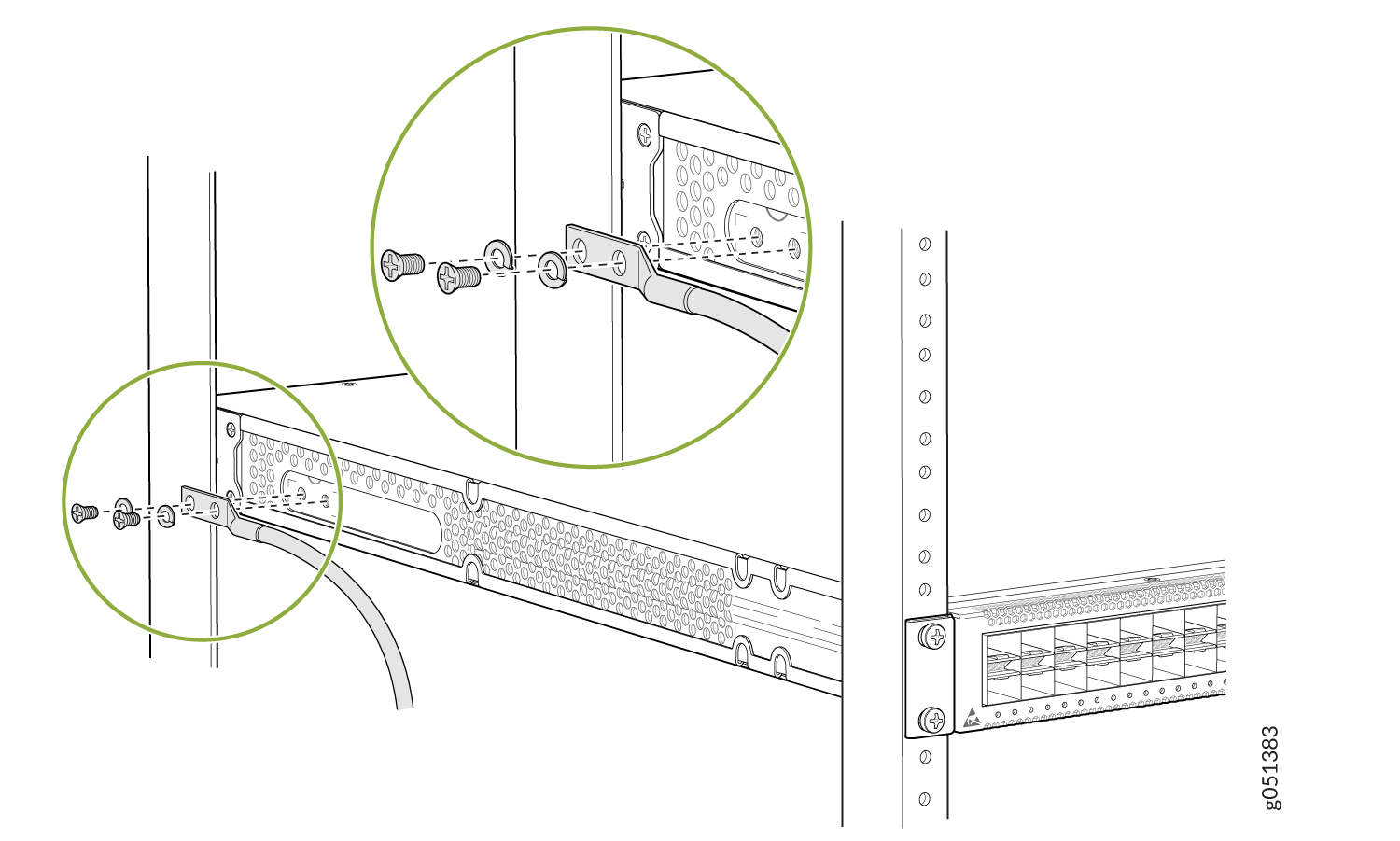 g051383