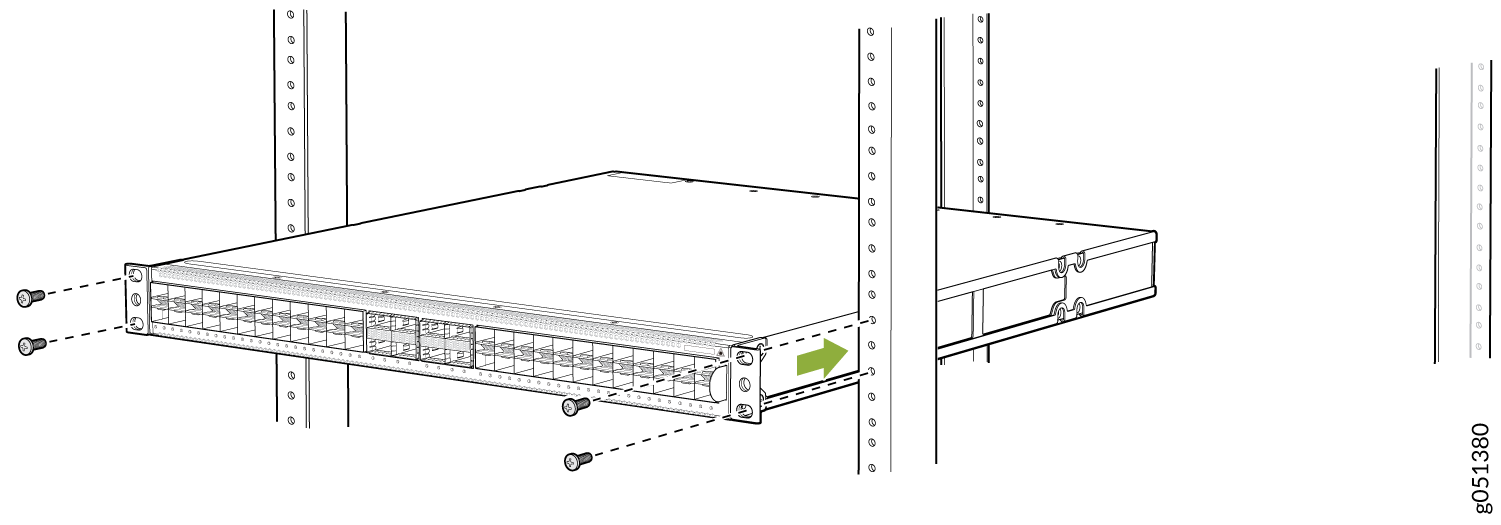 g051380