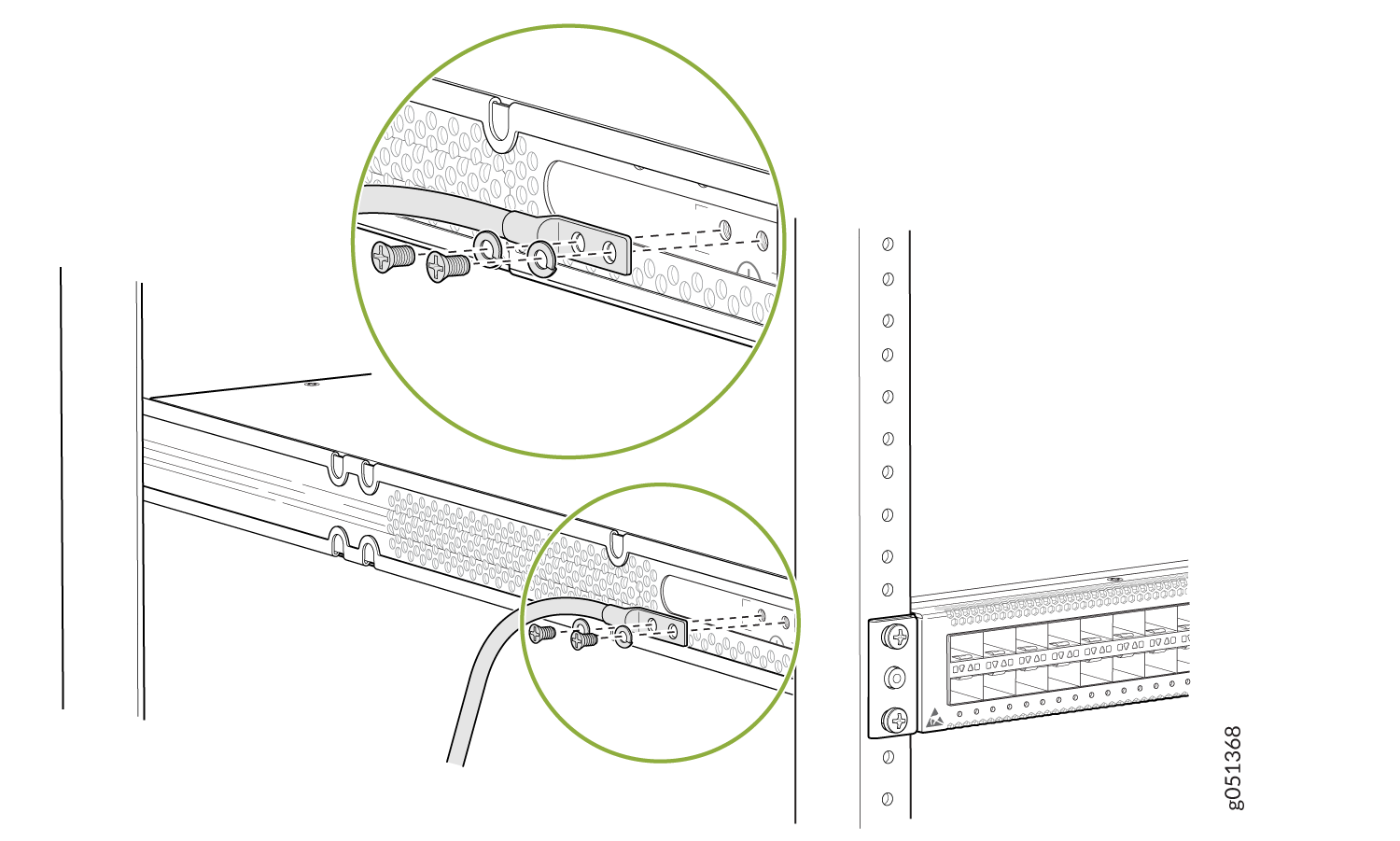 g051368