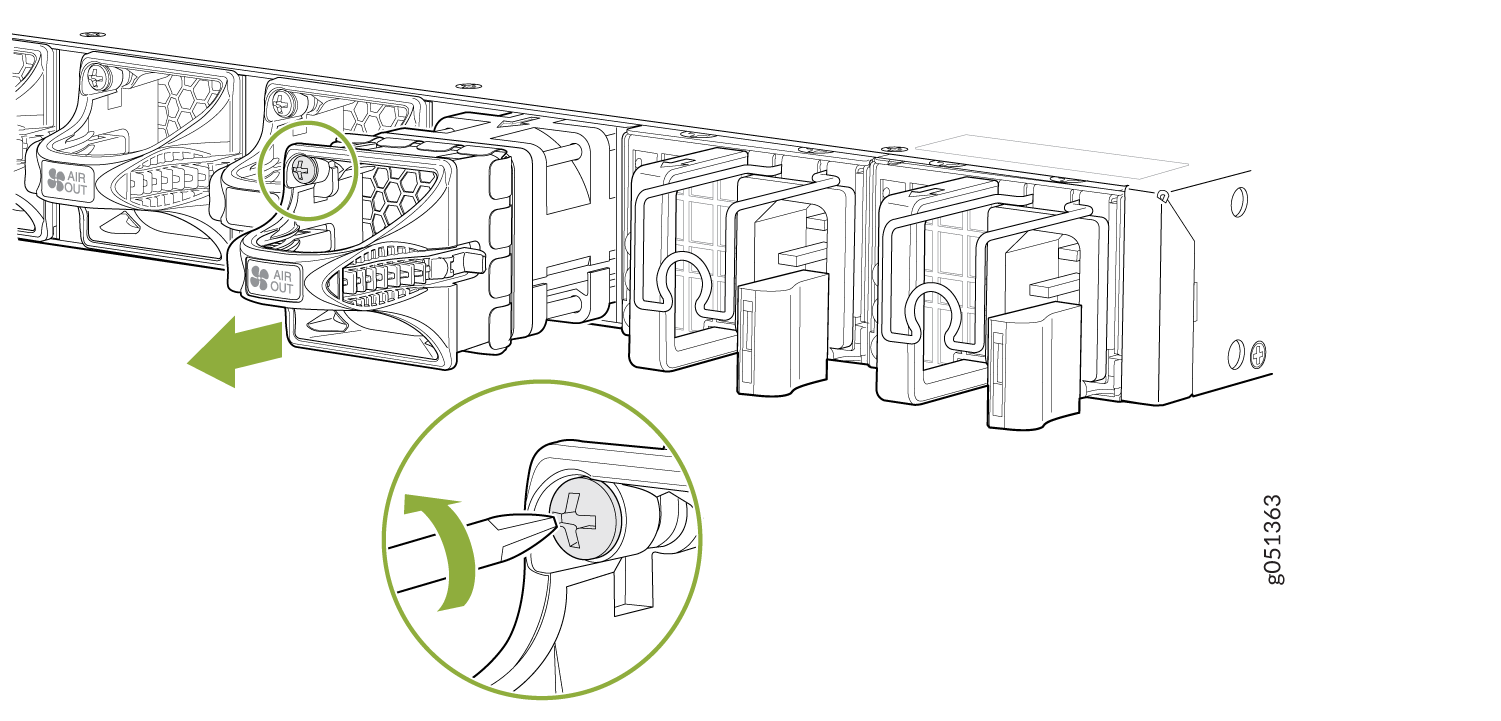 AIR OUT

AIR OUT

g051363