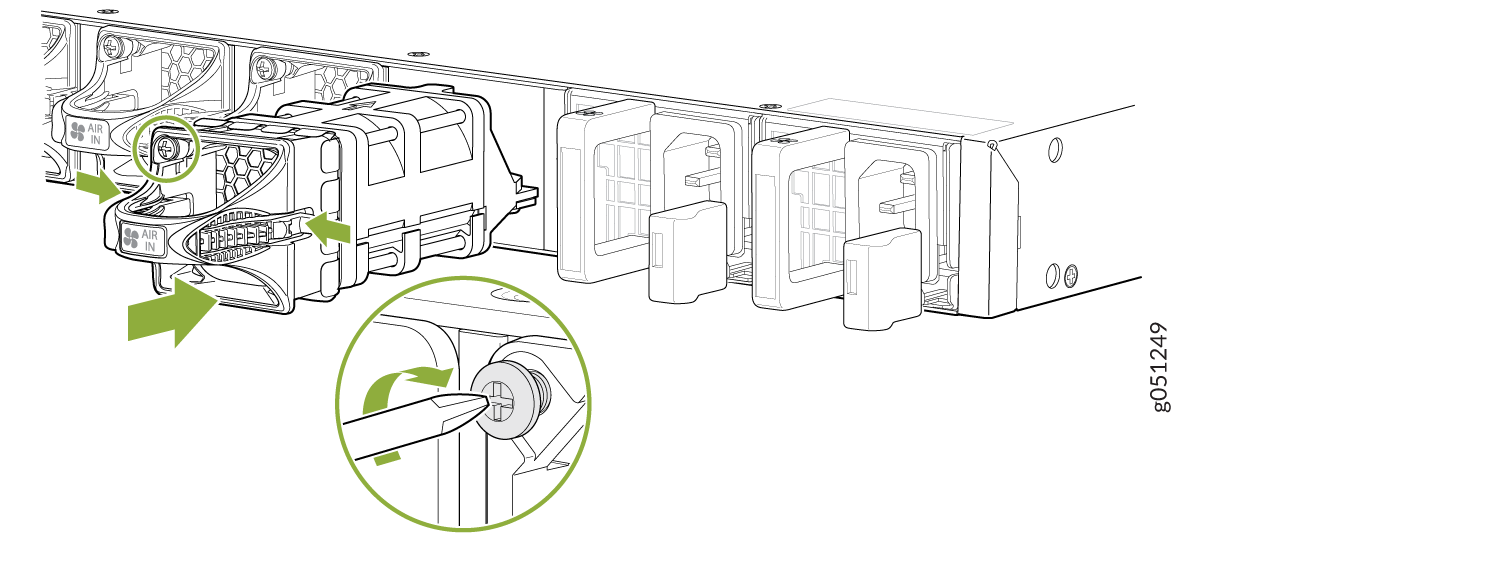 AIR IN

AIR IN

g051249