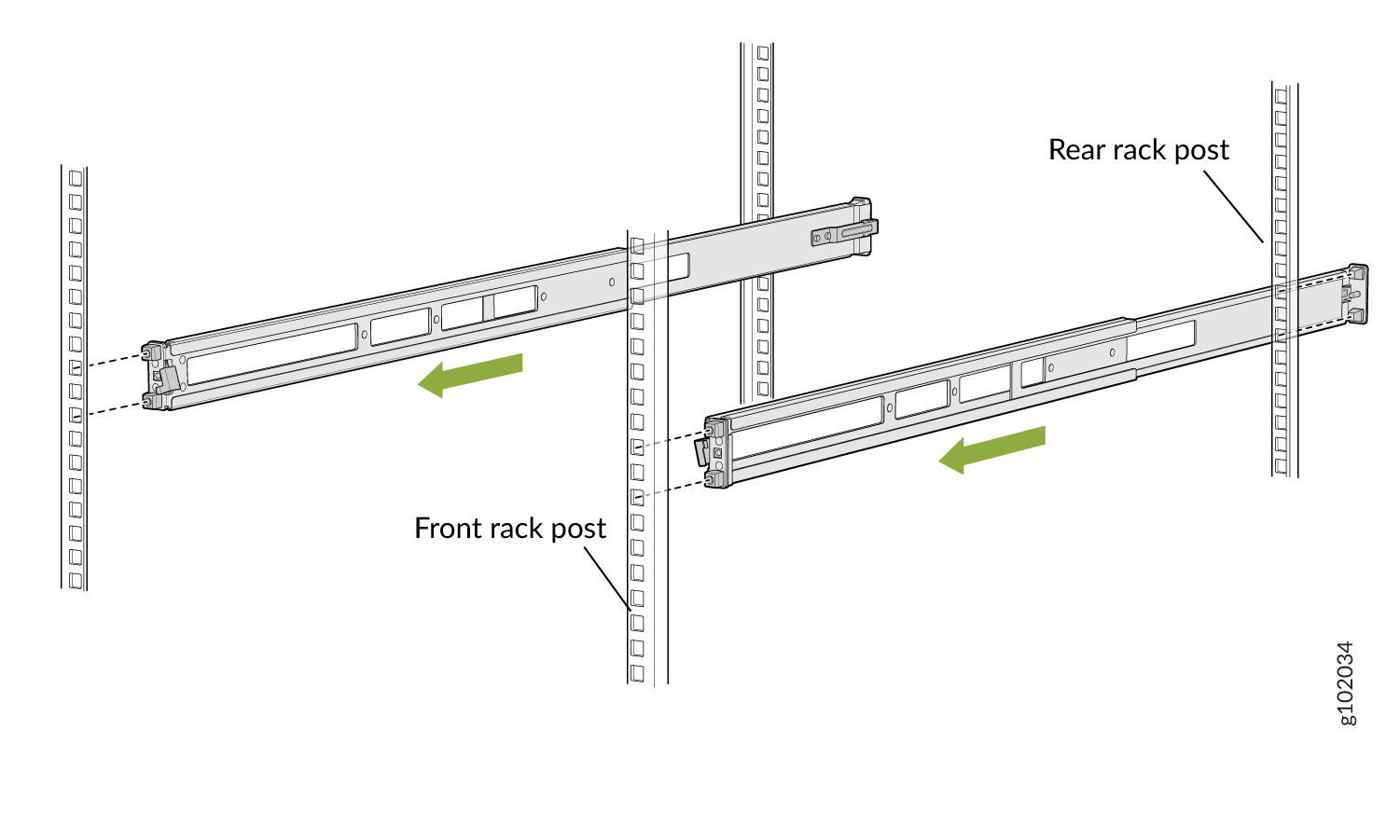 Rear rack post

Front rack post

g102034