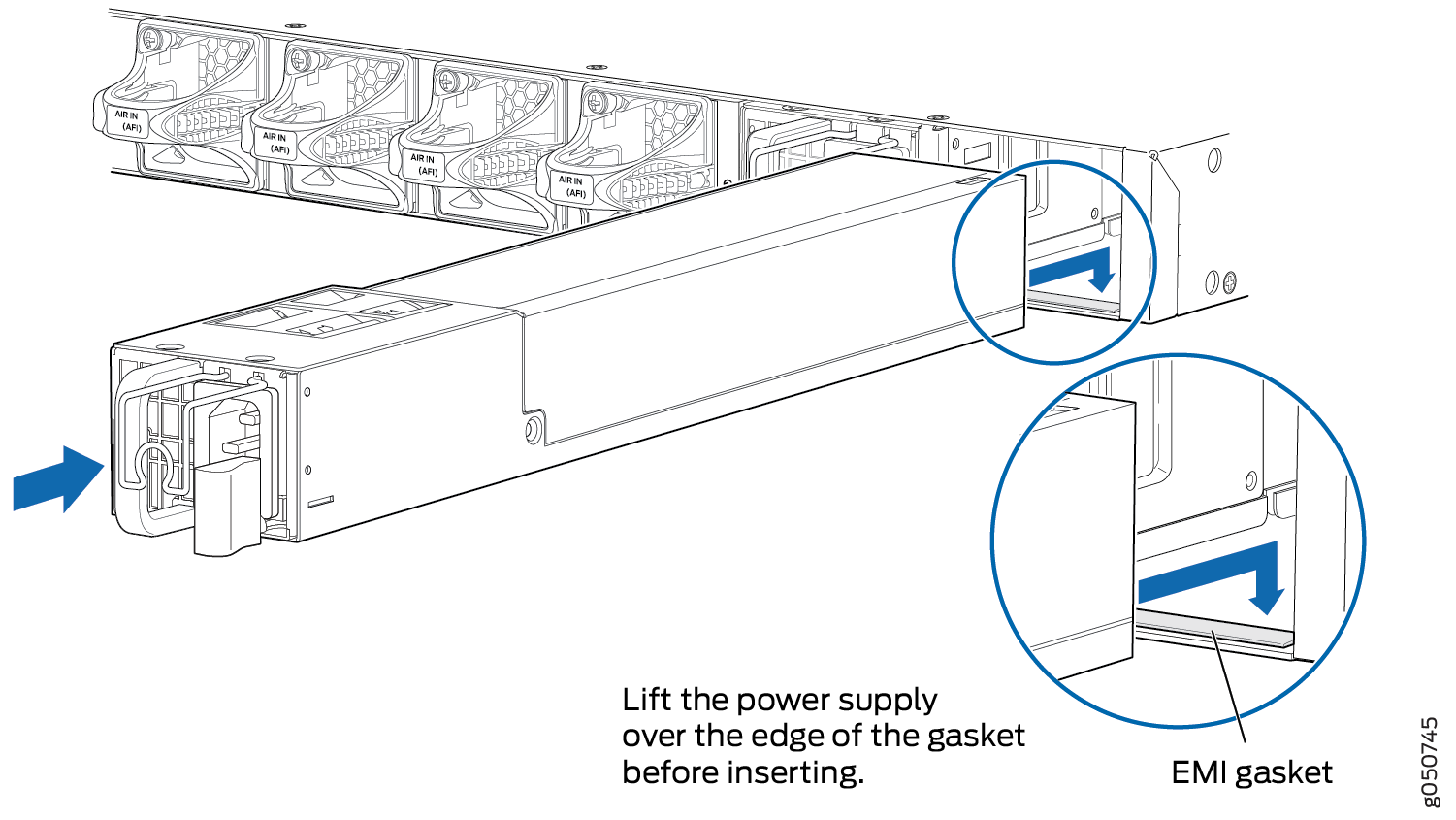 AIR IN (AFI)

AIR IN (AFI)

AIR IN (AFI)

AIR IN (AFI)

Lift the power supply over the edge of the gasket before inserting.

EMI gasket

g050745