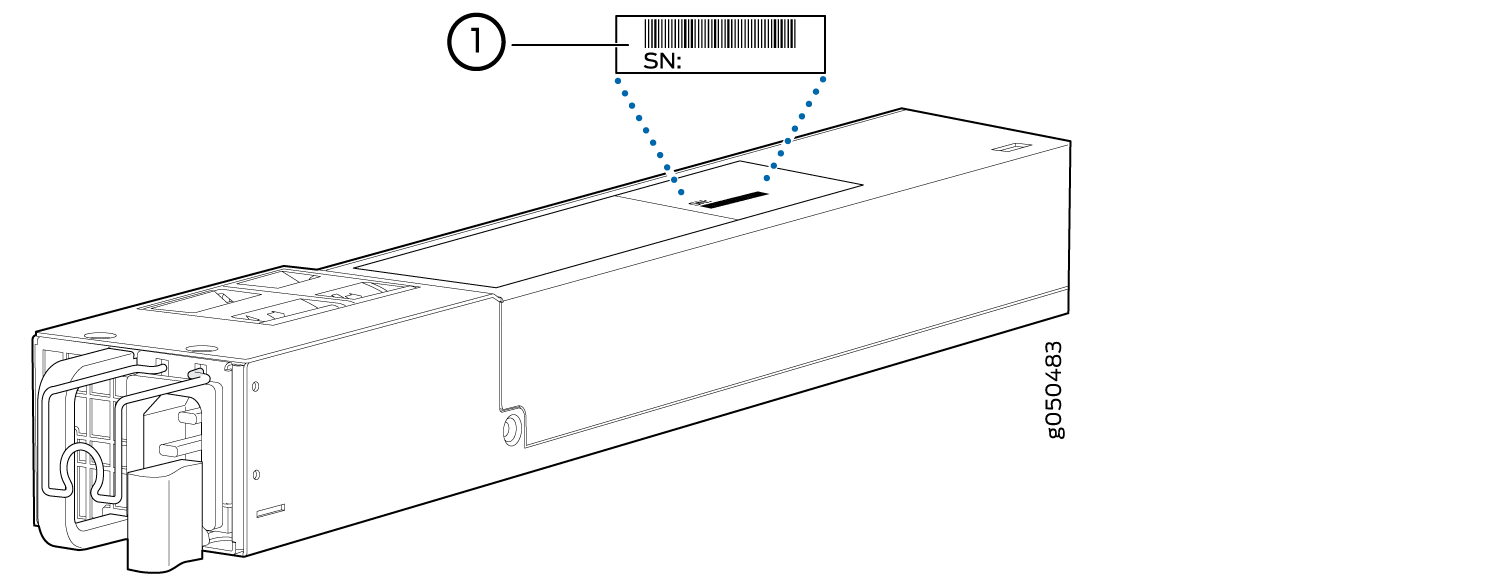 1

SN:

g050483