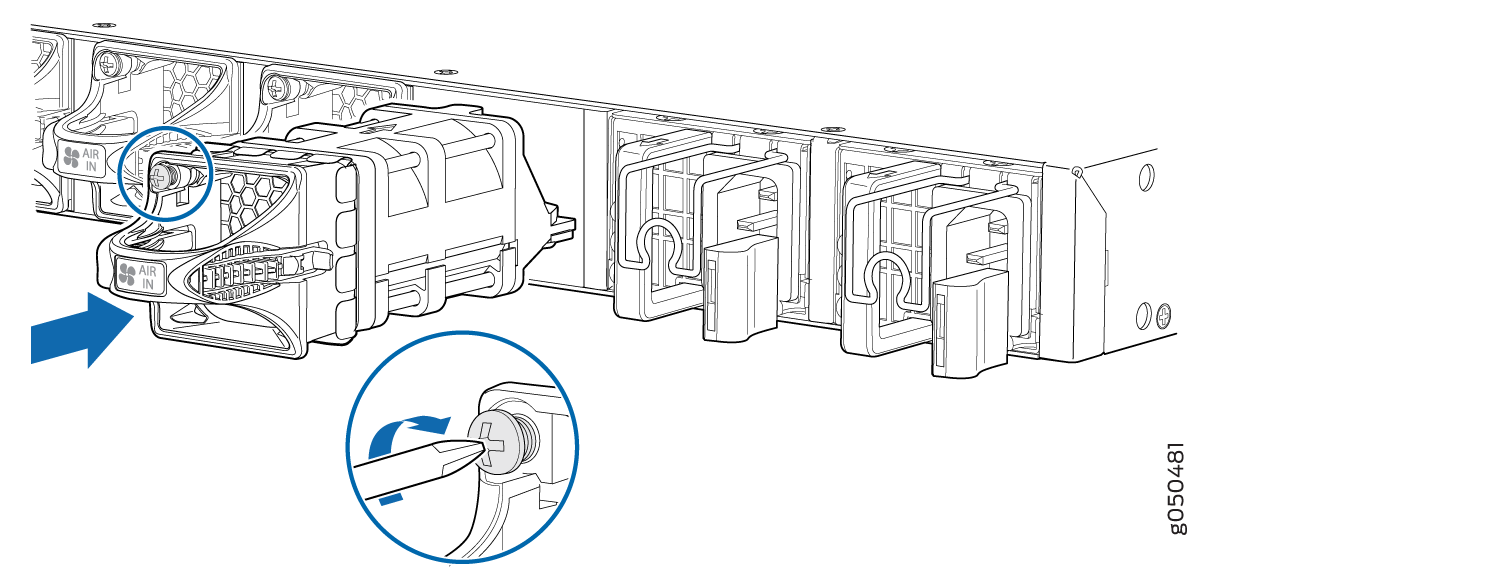 AIR IN
AIR IN
g050481