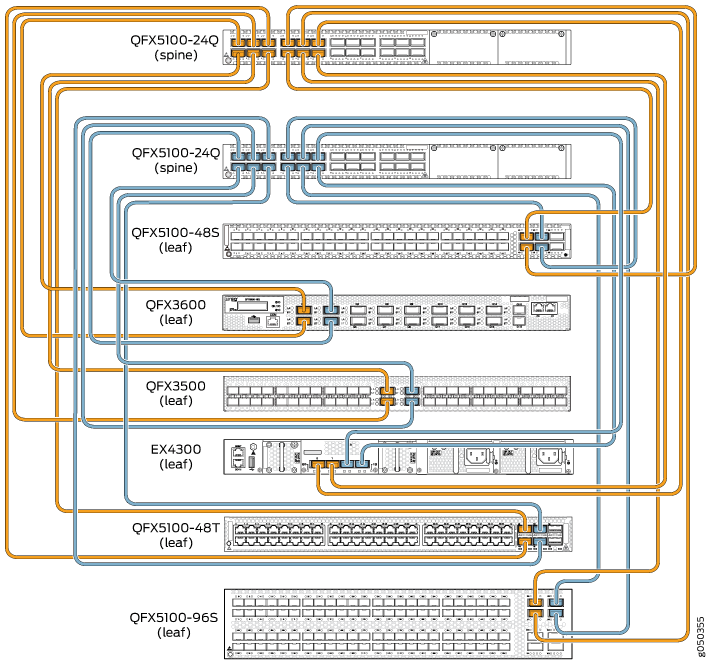 QFX5100-24Q
(spine)

QFX5100-24Q
(spine)

QFX5100-48S
(leaf)

QFX3600
(leaf)

QFX3500
(leaf)

EX4300
(leaf)

QFX5100-48T
(leaf)

QFX5100-96S
(leaf)

g050355