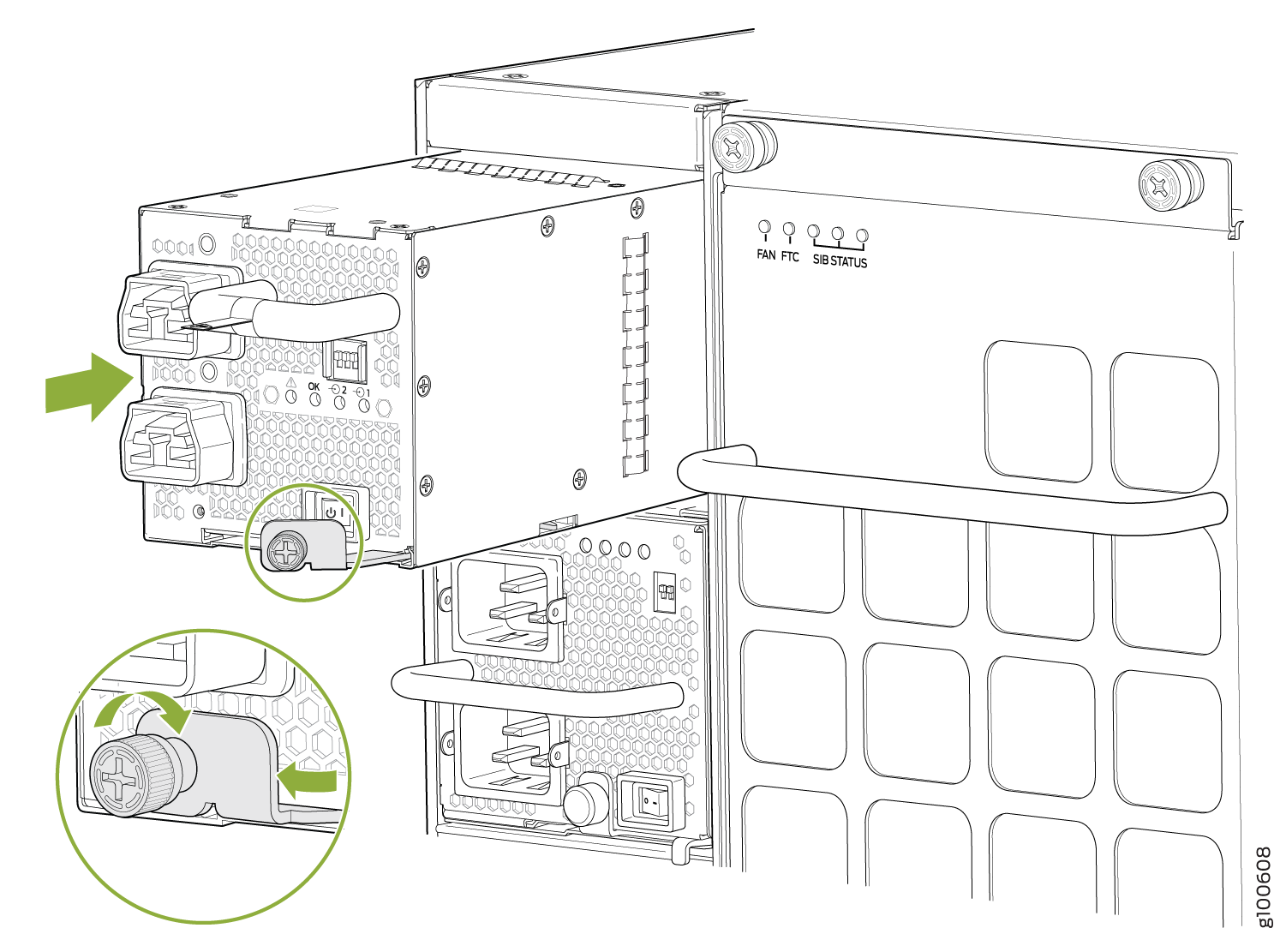 FAN FTC SIB STATUS

OK 2 1

g100608