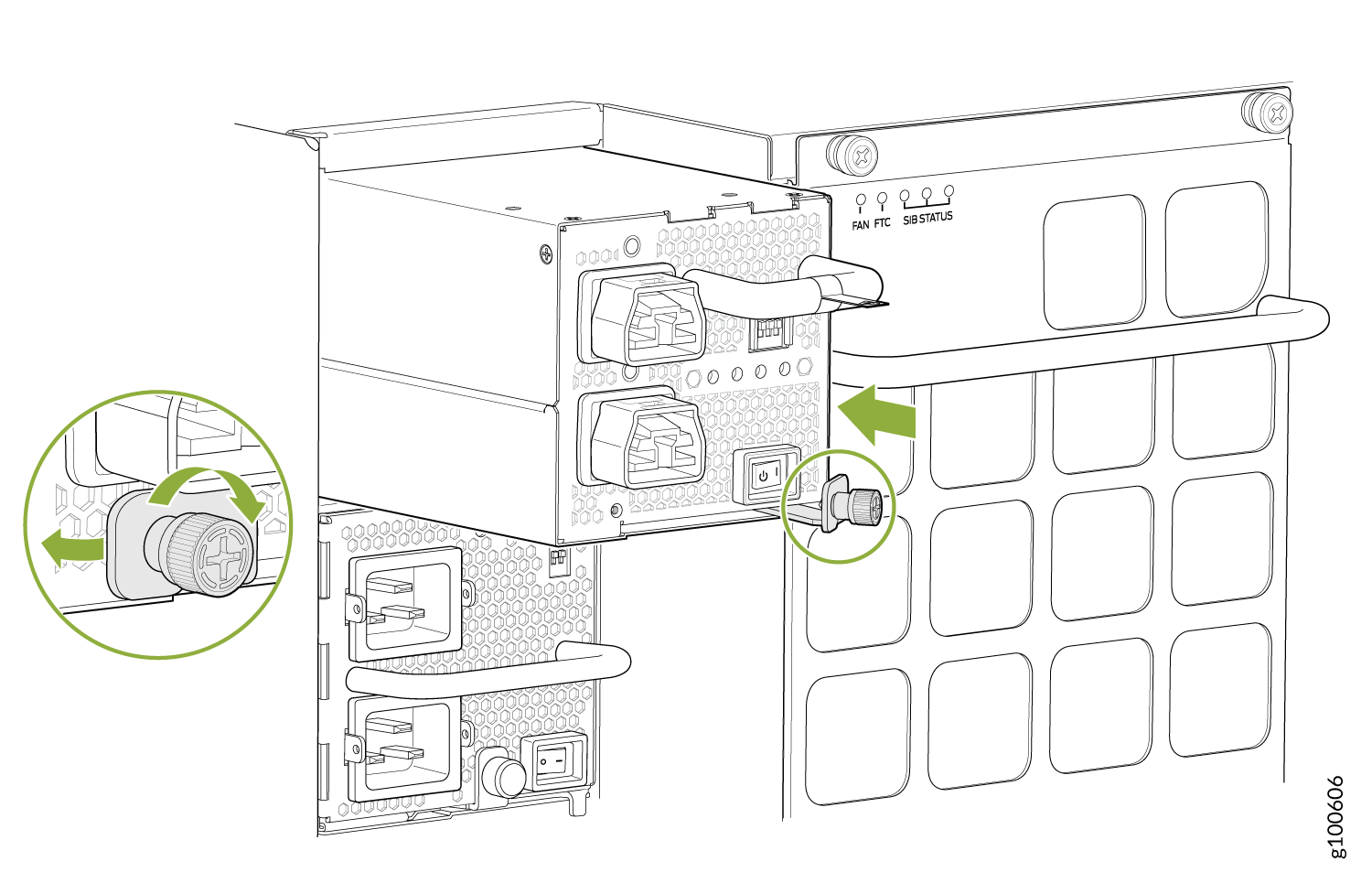 FAN FTC SIB STATUS

g100606