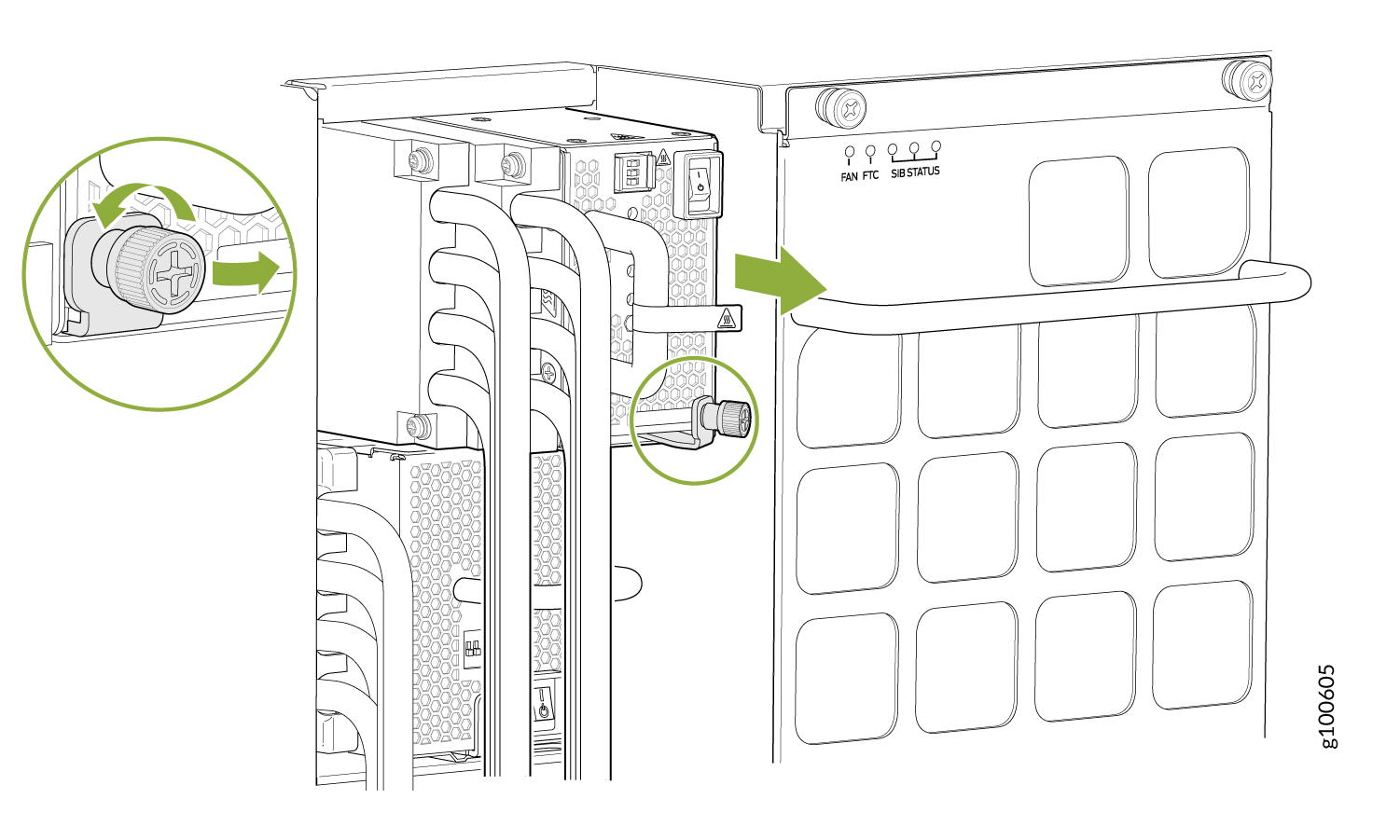 FAN FTC SIB STATUS

g100605