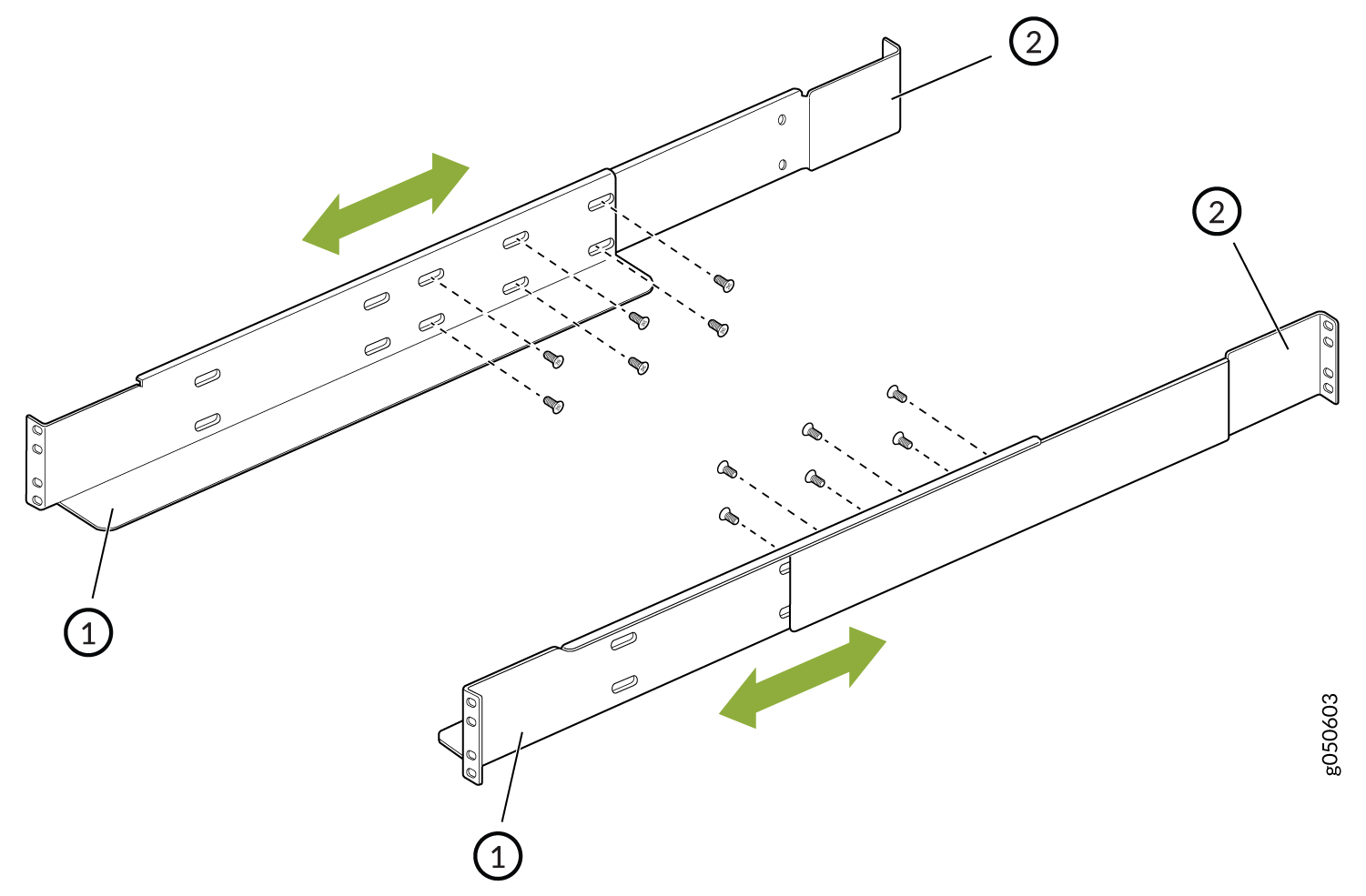 2

2

1

1

g050603