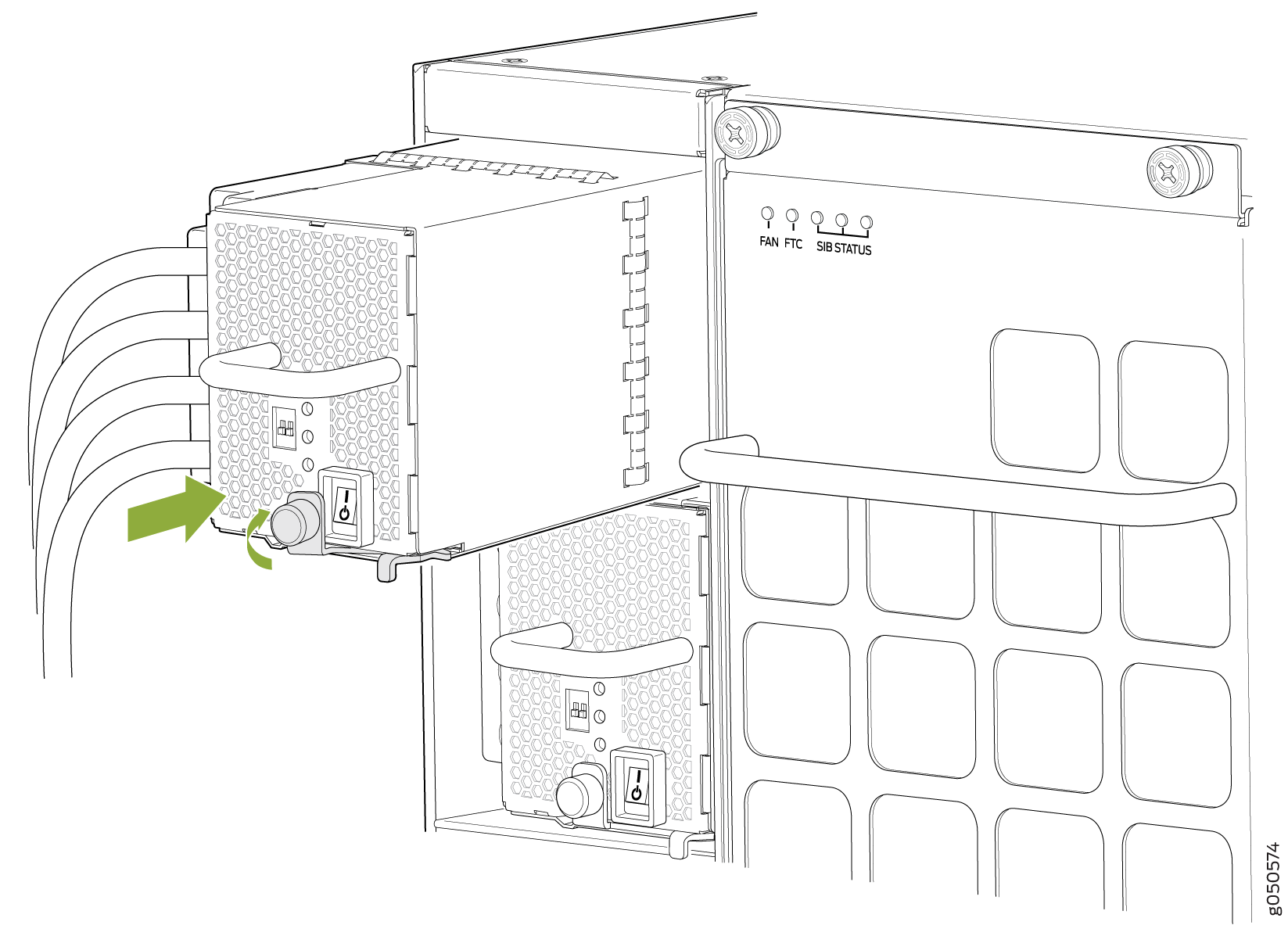 FAN FTC SIB STATUS

g050574