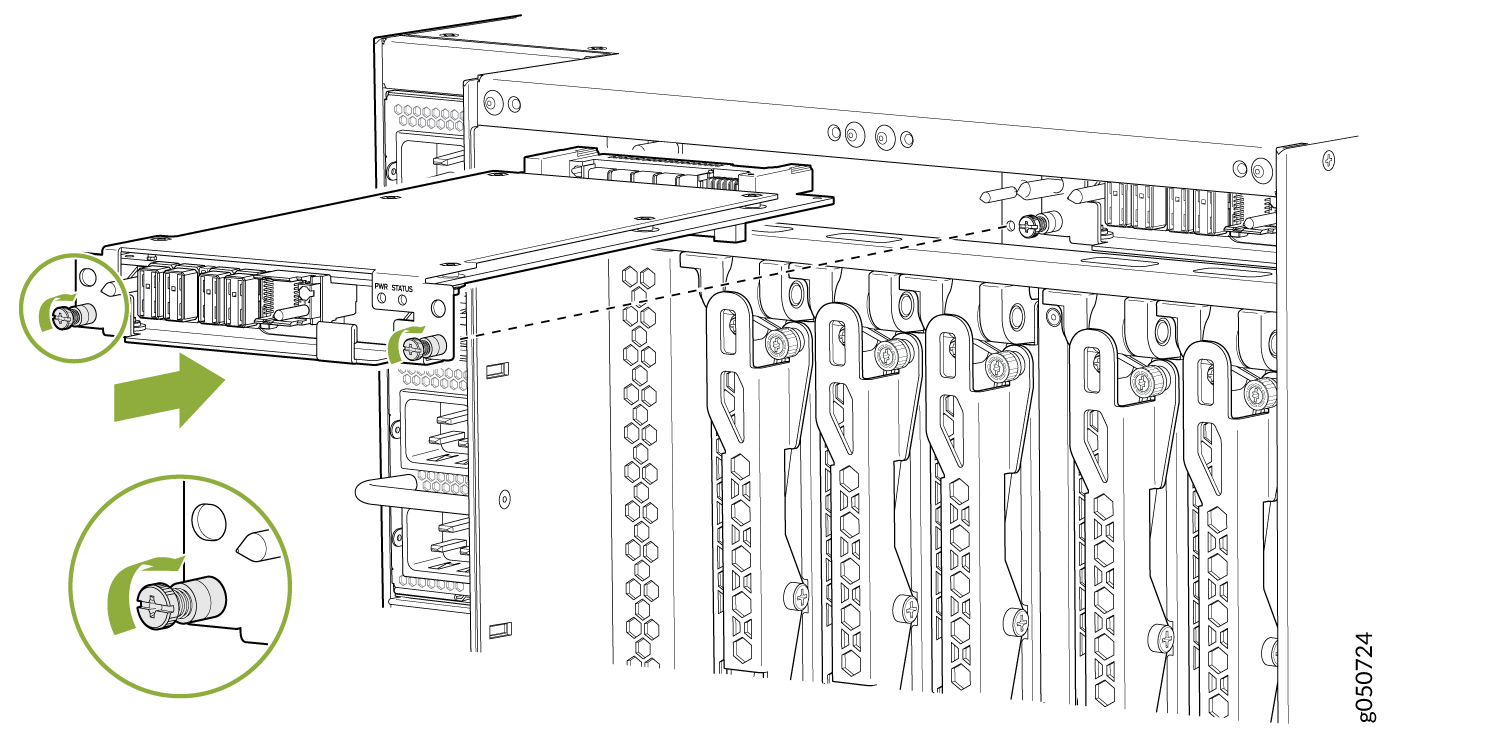 PWR STATUS

g050724