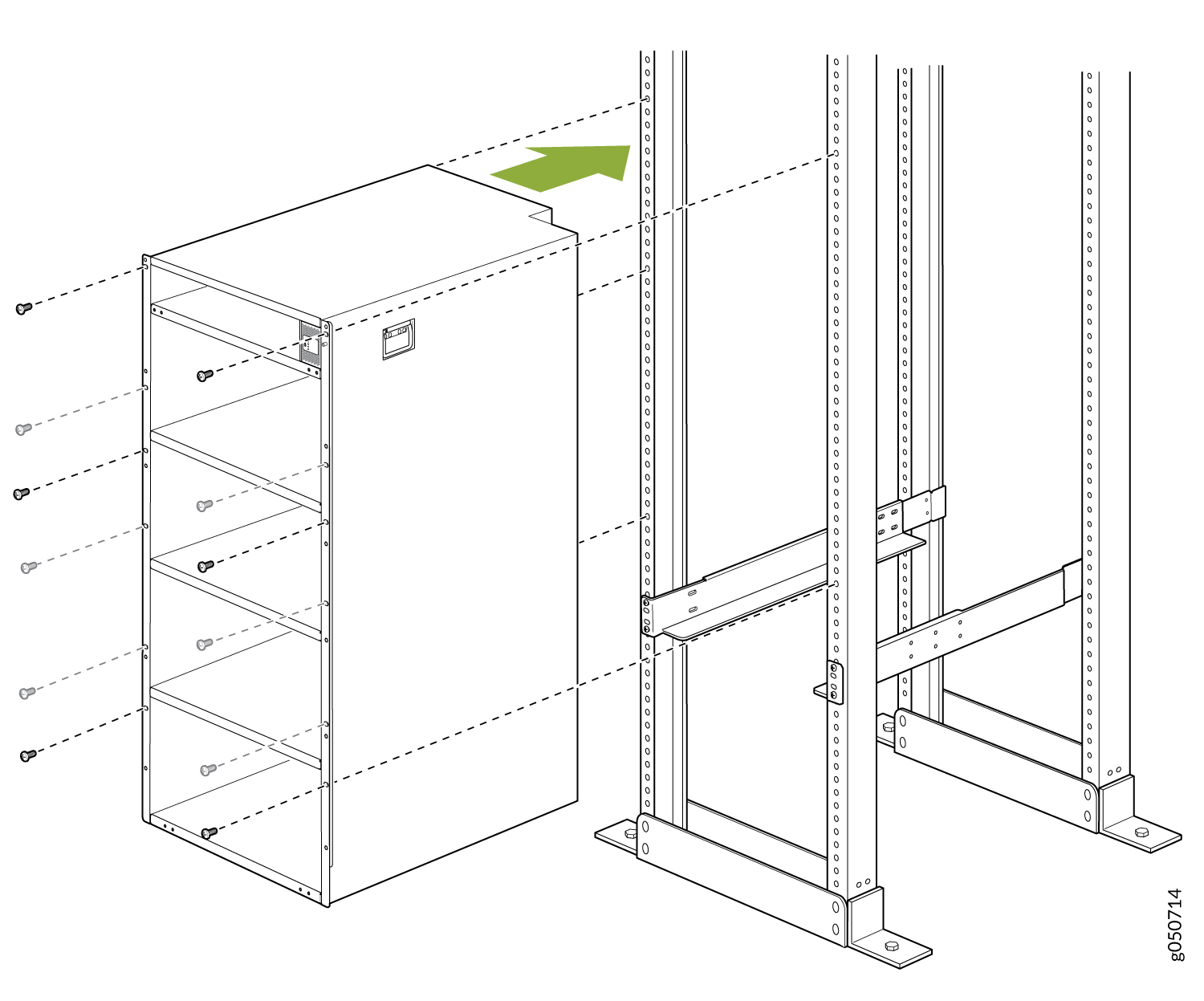 g050714