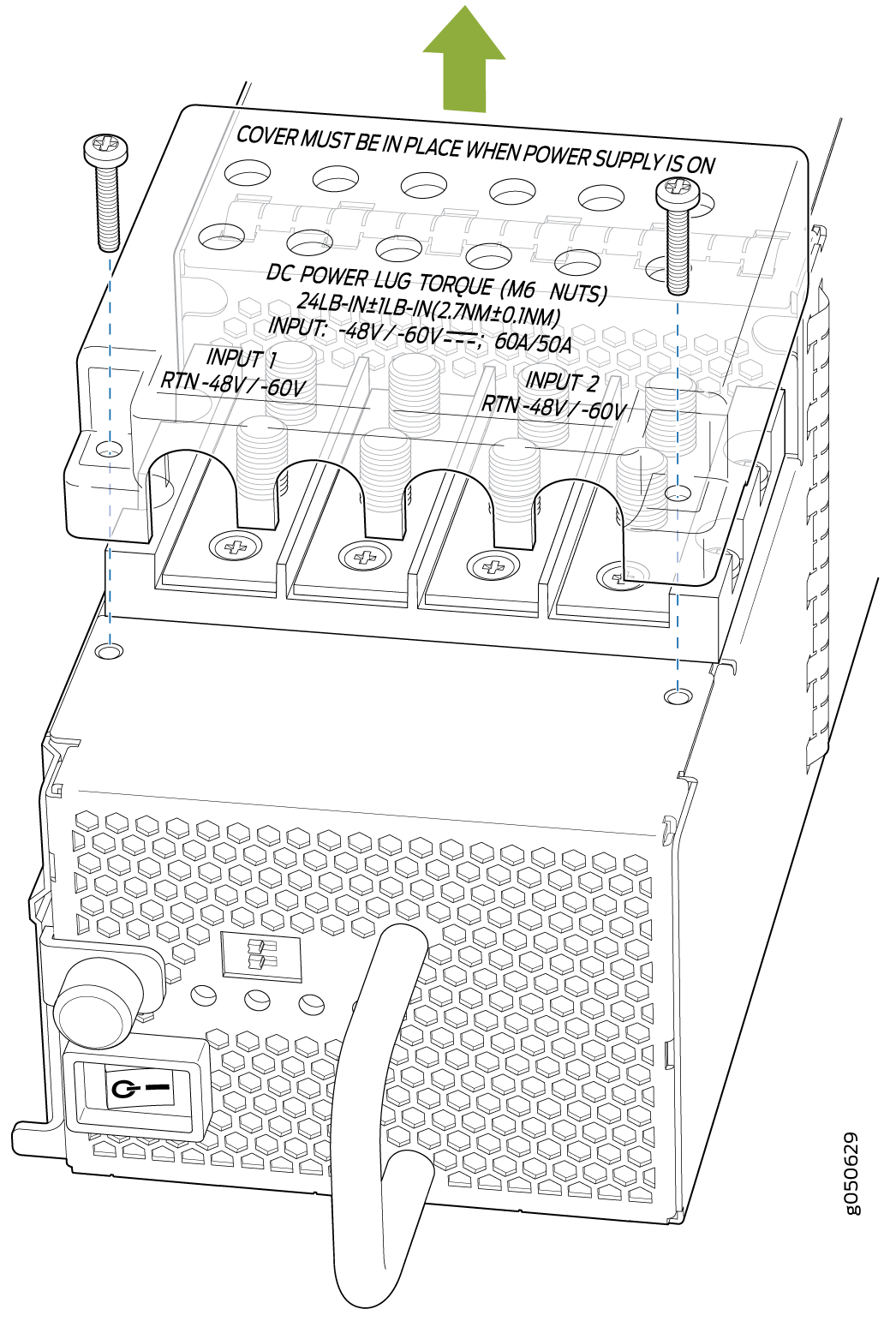 COVER MUST BE IN PLACE WHEN POWER SUPPLY IS ON

DC POWER LUG TORQUE (M6 NUTS)
24LB-IN±1LB-IN(2.7NM±0.1NM)
INPUT: -48V / -60V ⎓; 60A/50A

INPUT 1
RTN -48V / -60V

INPUT 2
RTN -48V / -60V

g050629