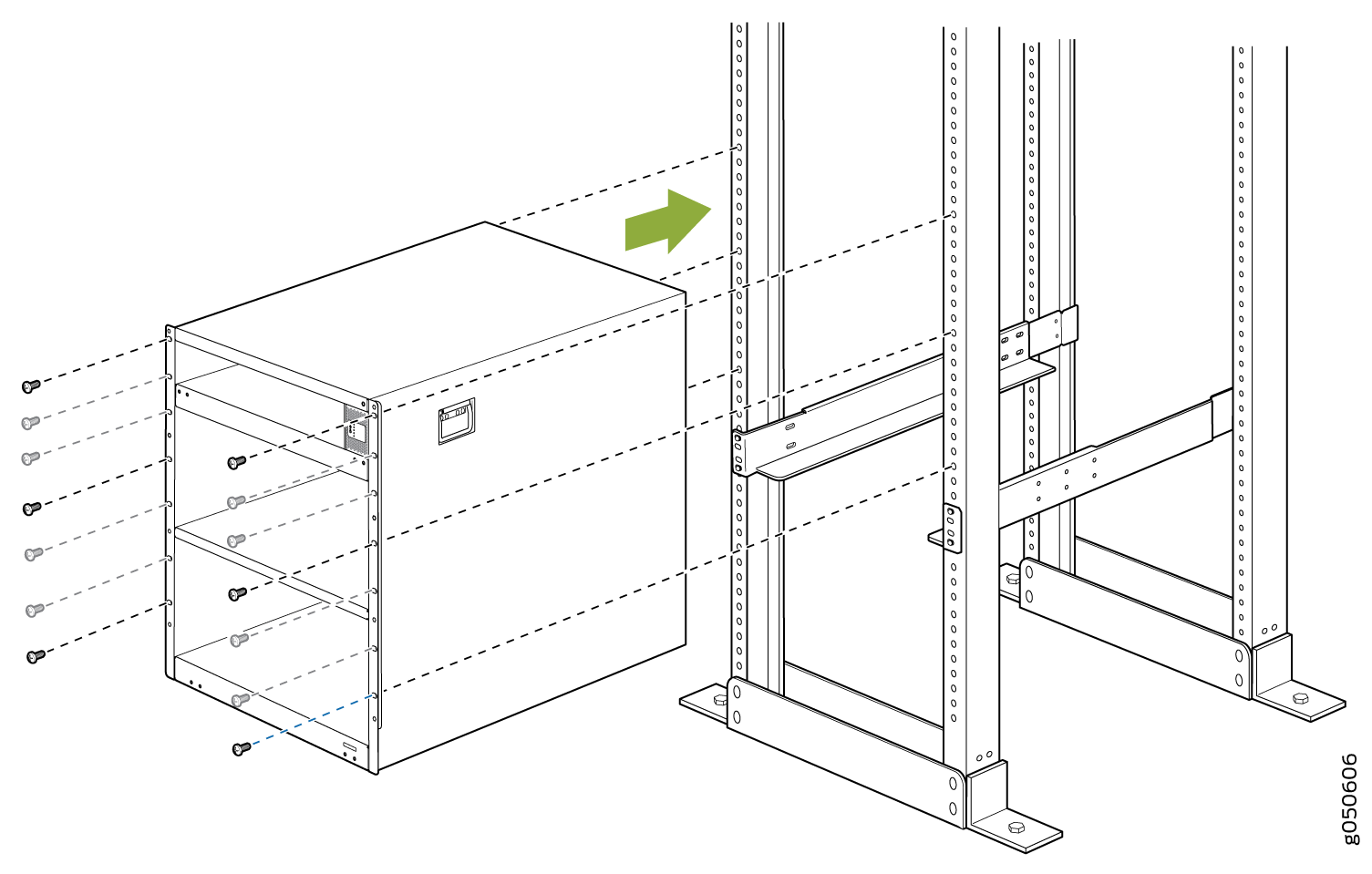 g050606