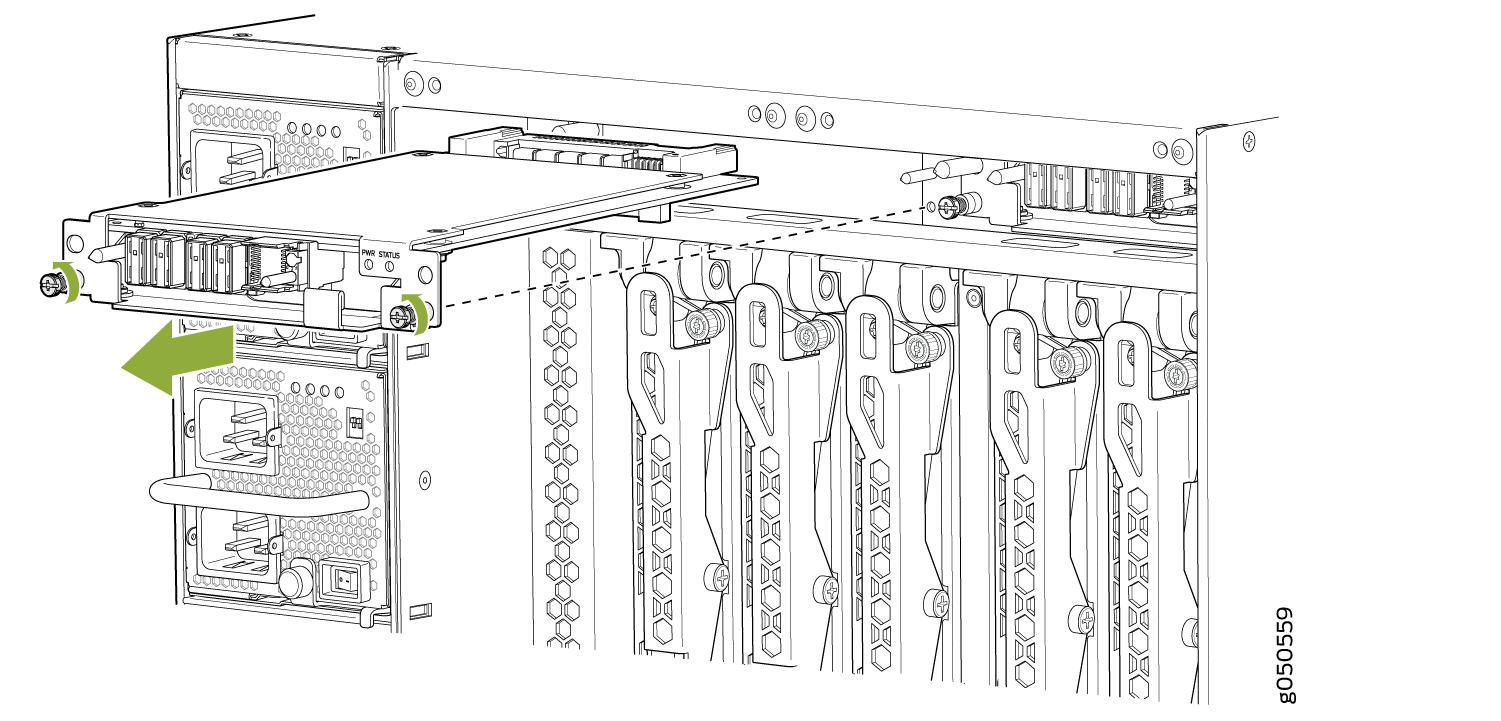 PWR STATUS

g050559