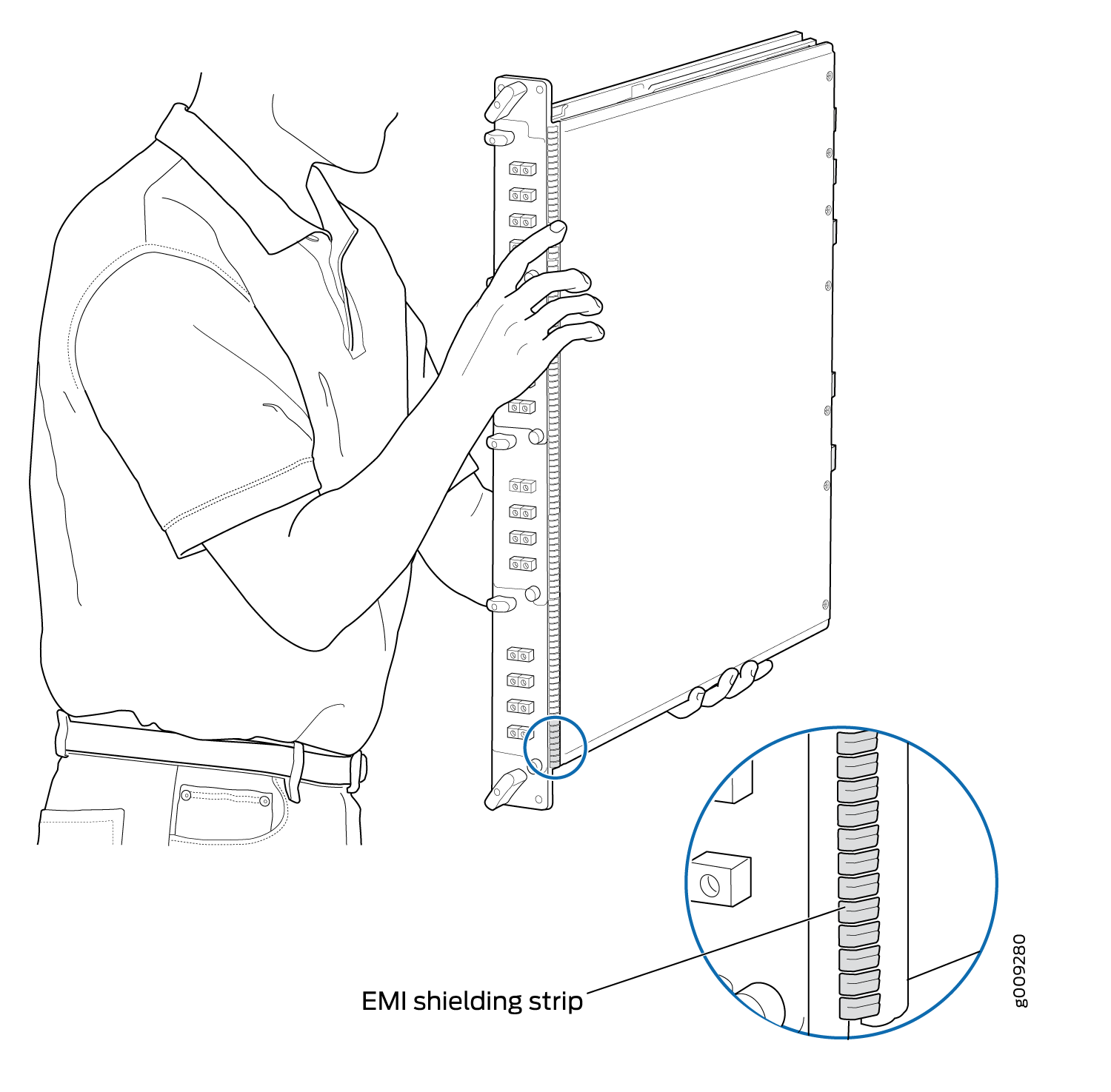 EMI shielding strip

g009280