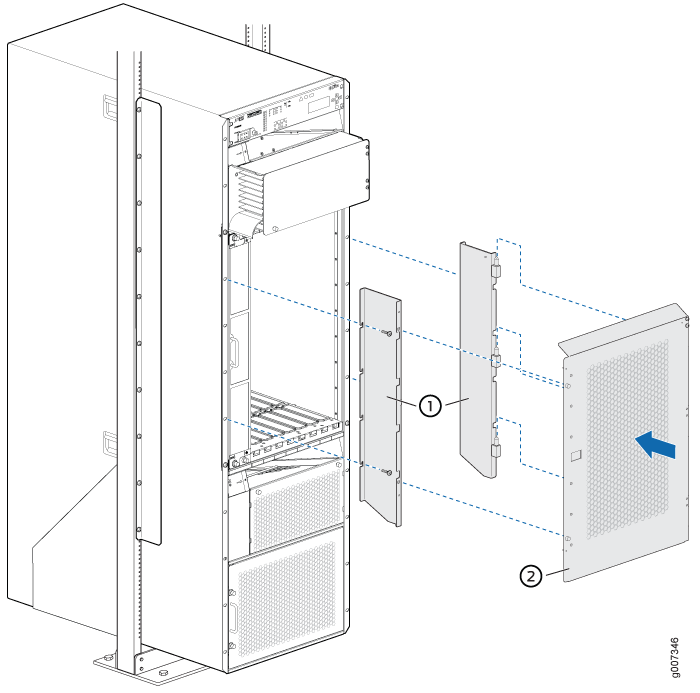 1
2
g007346