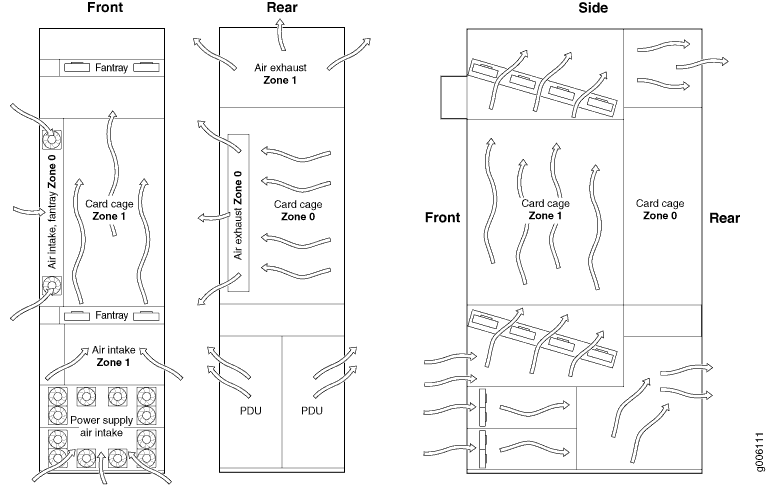 Front

Fantray

Air intake, fantray Zone 0

Card cage
Zone 1

Fantray

Air intake
Zone 1

Power supply
air intake

Rear

Air exhaust
Zone 1

Air exhaust Zone 0

Card cage
Zone 0

PDU

PDU

Side

Front

Card cage
Zone 1

Card cage
Zone 0

Rear

g006111