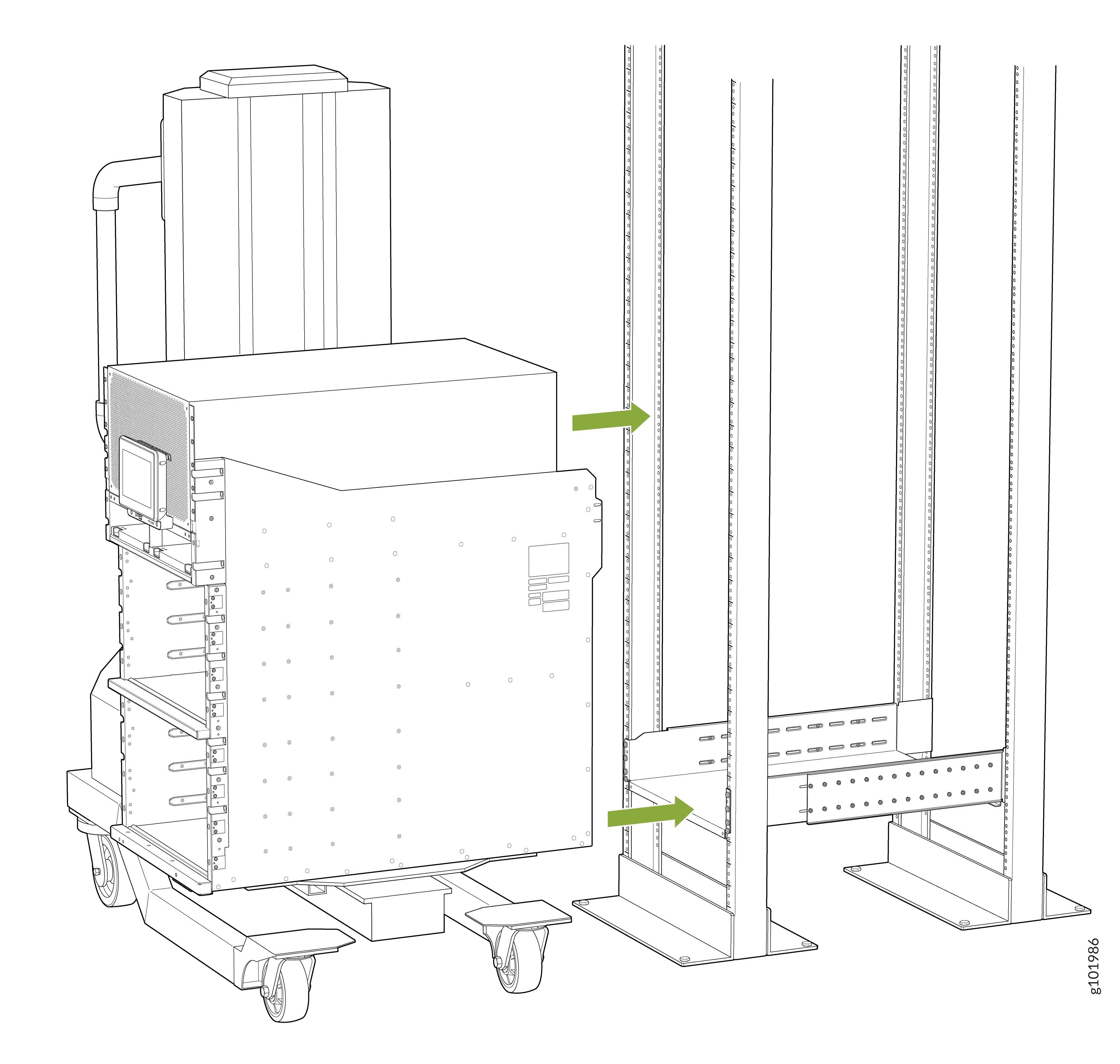 g101986