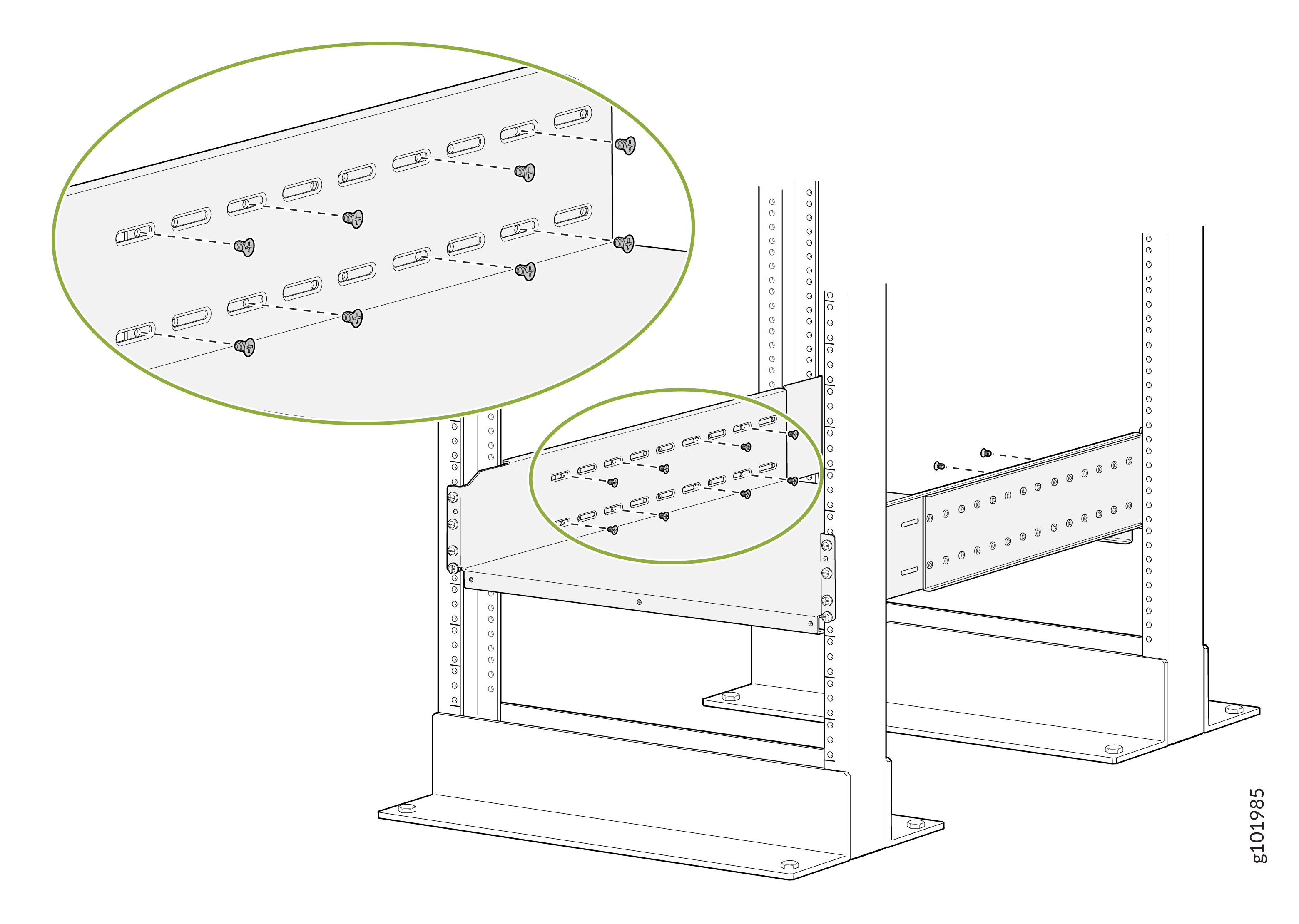 g101985