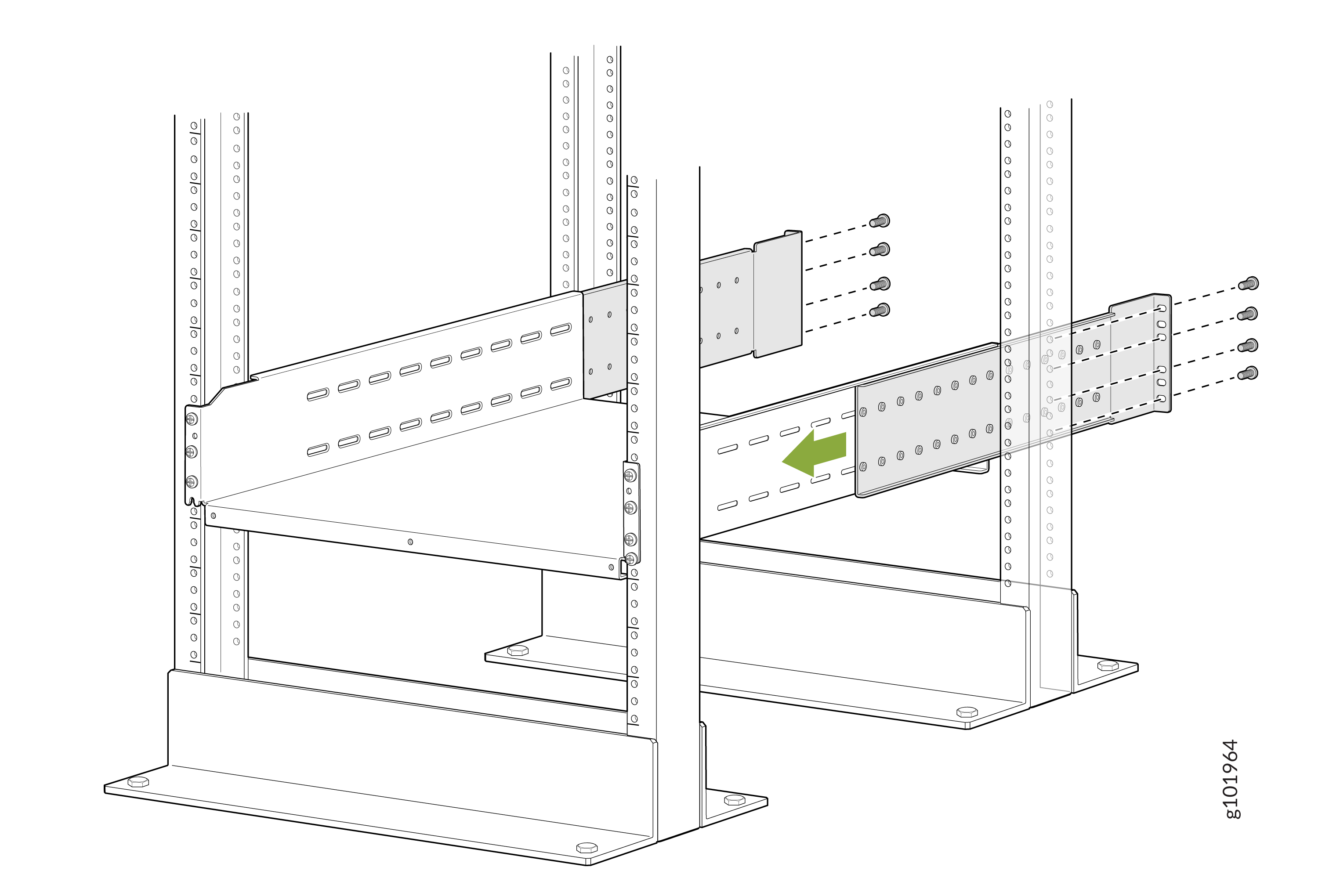 g101964