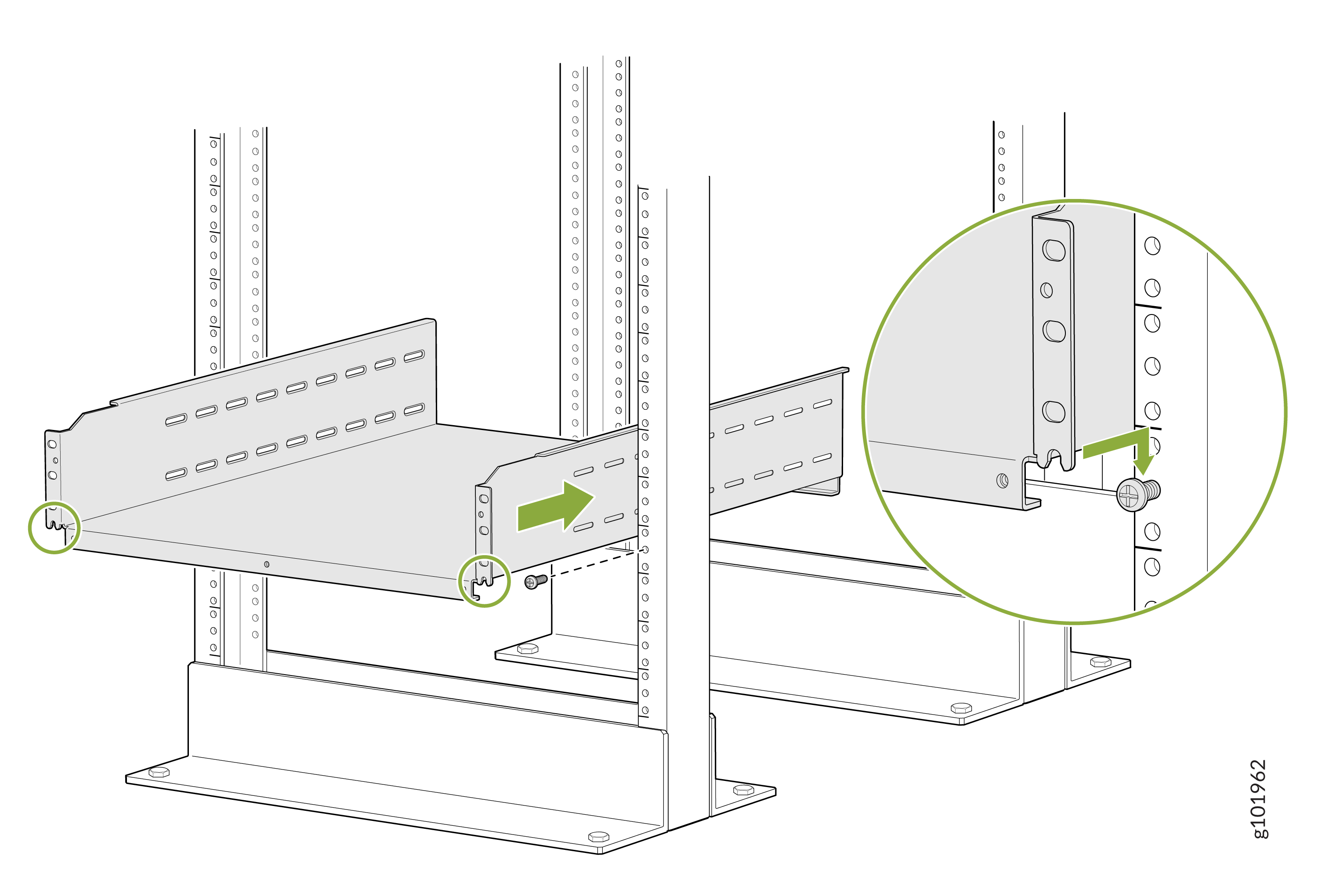 g101962