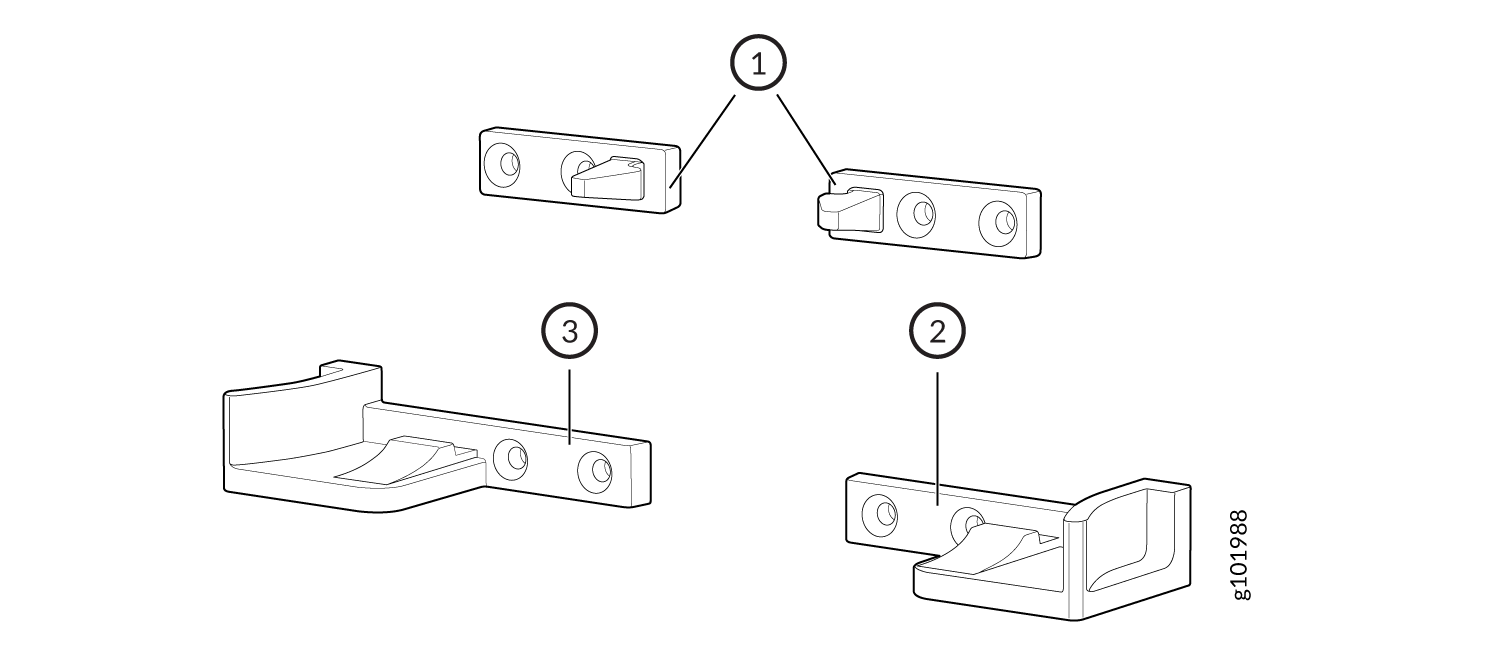 1

3

2

g101988