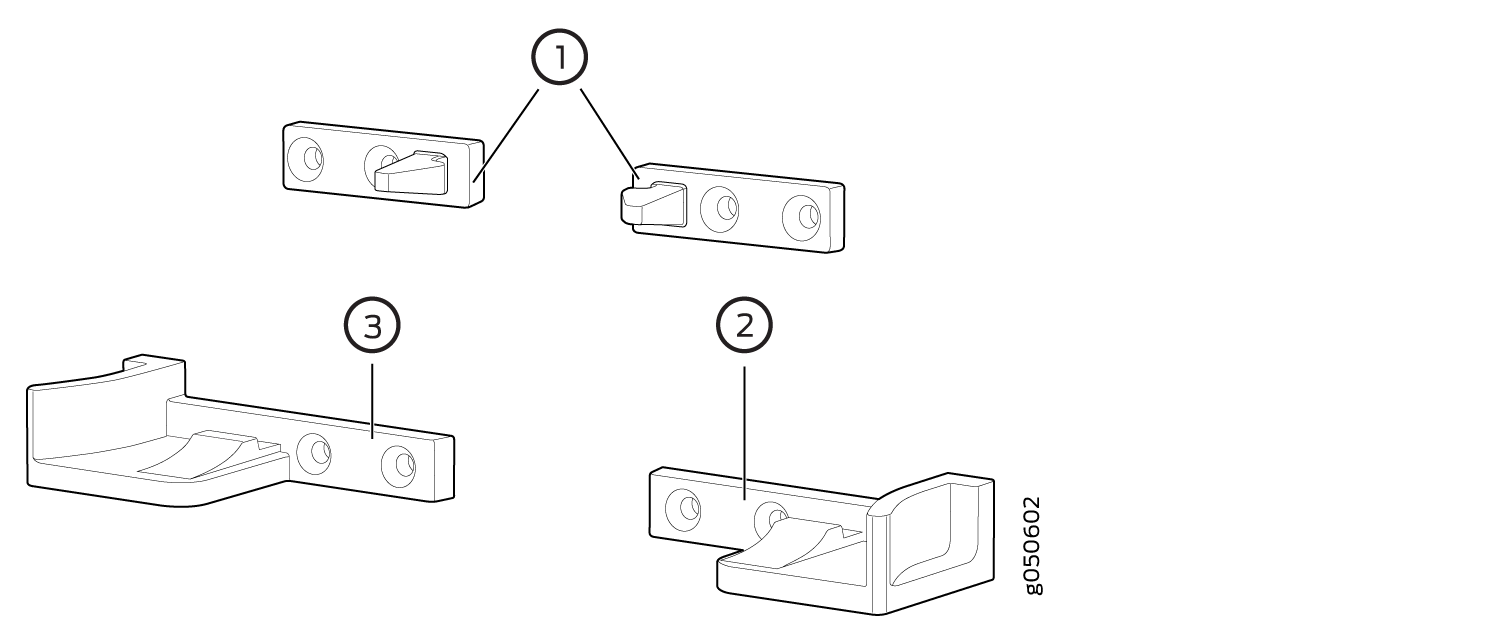 1
3
2
g050602